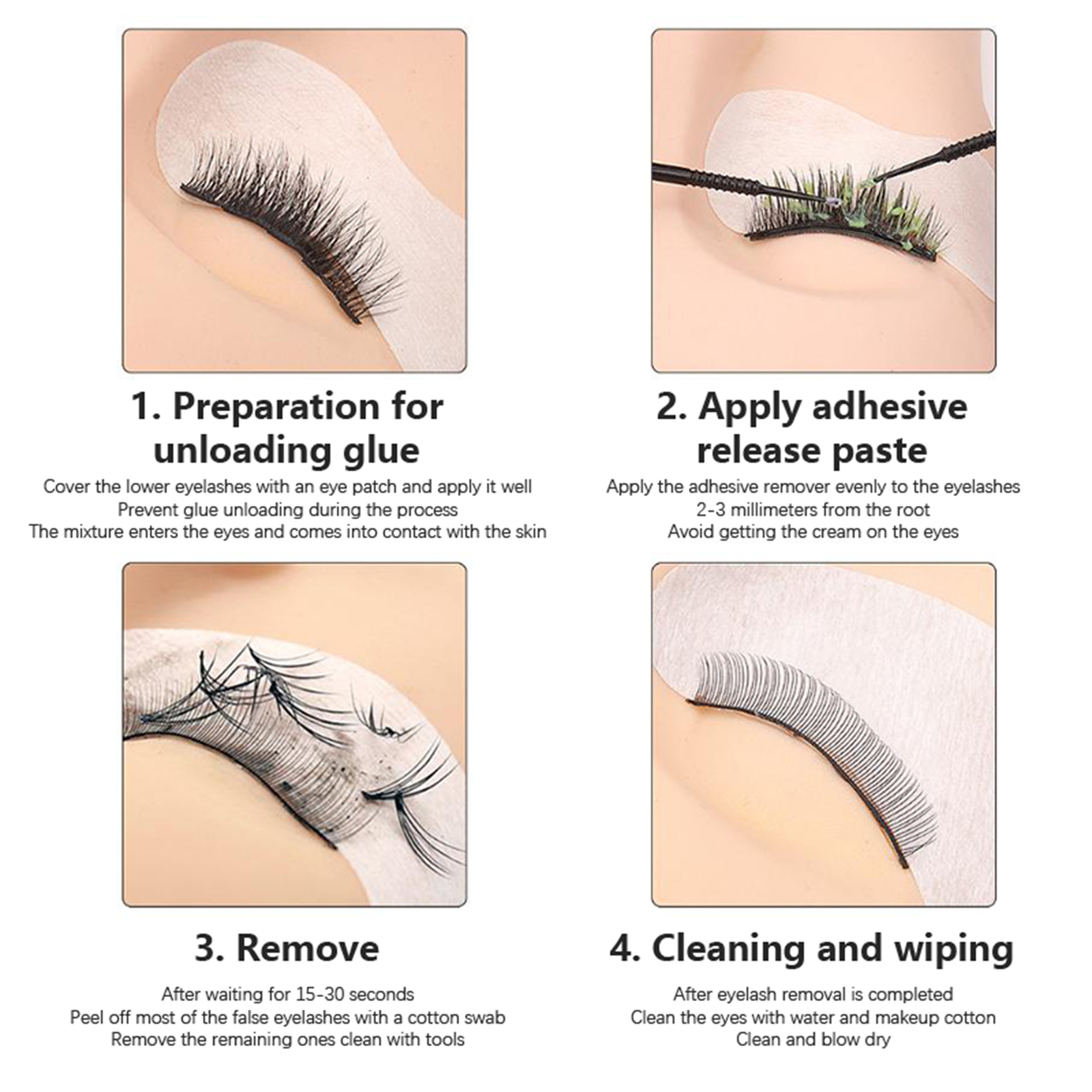 1. Preparation for unloading glue

Cover the lower eyelashes with an eye patch and apply it well
Prevent glue unloading during the process
The mixture enters the eyes and comes into contact with the skin

2. Apply adhesive release paste

Apply the adhesive remover evenly to the eyelashes
2-3 millimeters from the root
Avoid getting the cream on the eyes

3. Remove

After waiting for 15-30 seconds
Peel off most of the false eyelashes with a cotton swab
Remove the remaining ones clean with tools

4. Cleaning and wiping

After eyelash removal is completed
Clean the eyes with water and makeup cotton
Clean and blow dry