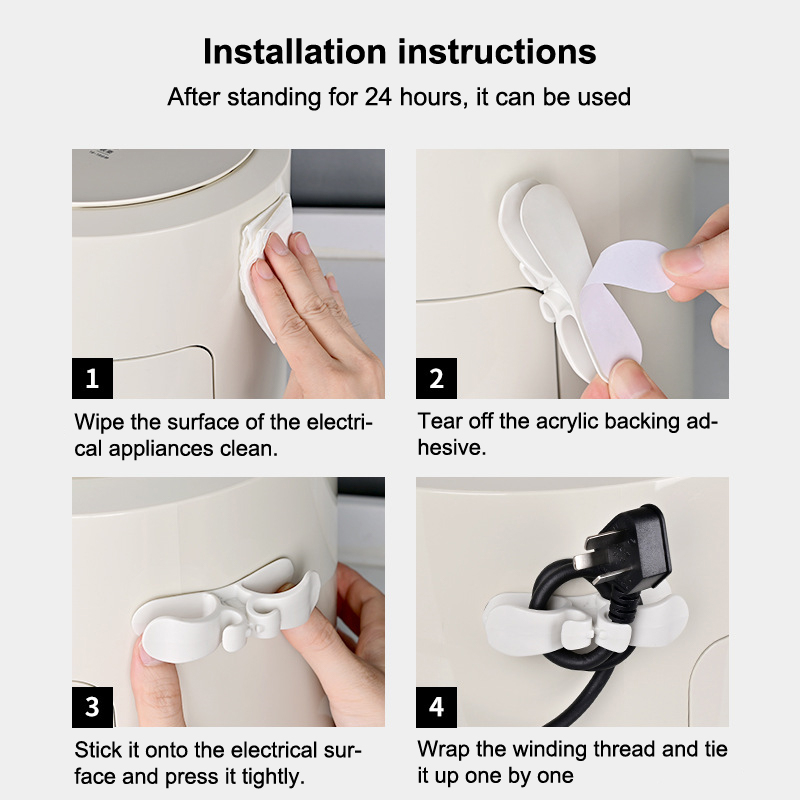 Installation instructions

After standing for 24 hours, it can be used

1

Wipe the surface of the electrical appliances clean.

2

Tear off the acrylic backing adhesive.

3

Stick it onto the electrical surface and press it tightly.

4

Wrap the winding thread and tie it up one by one