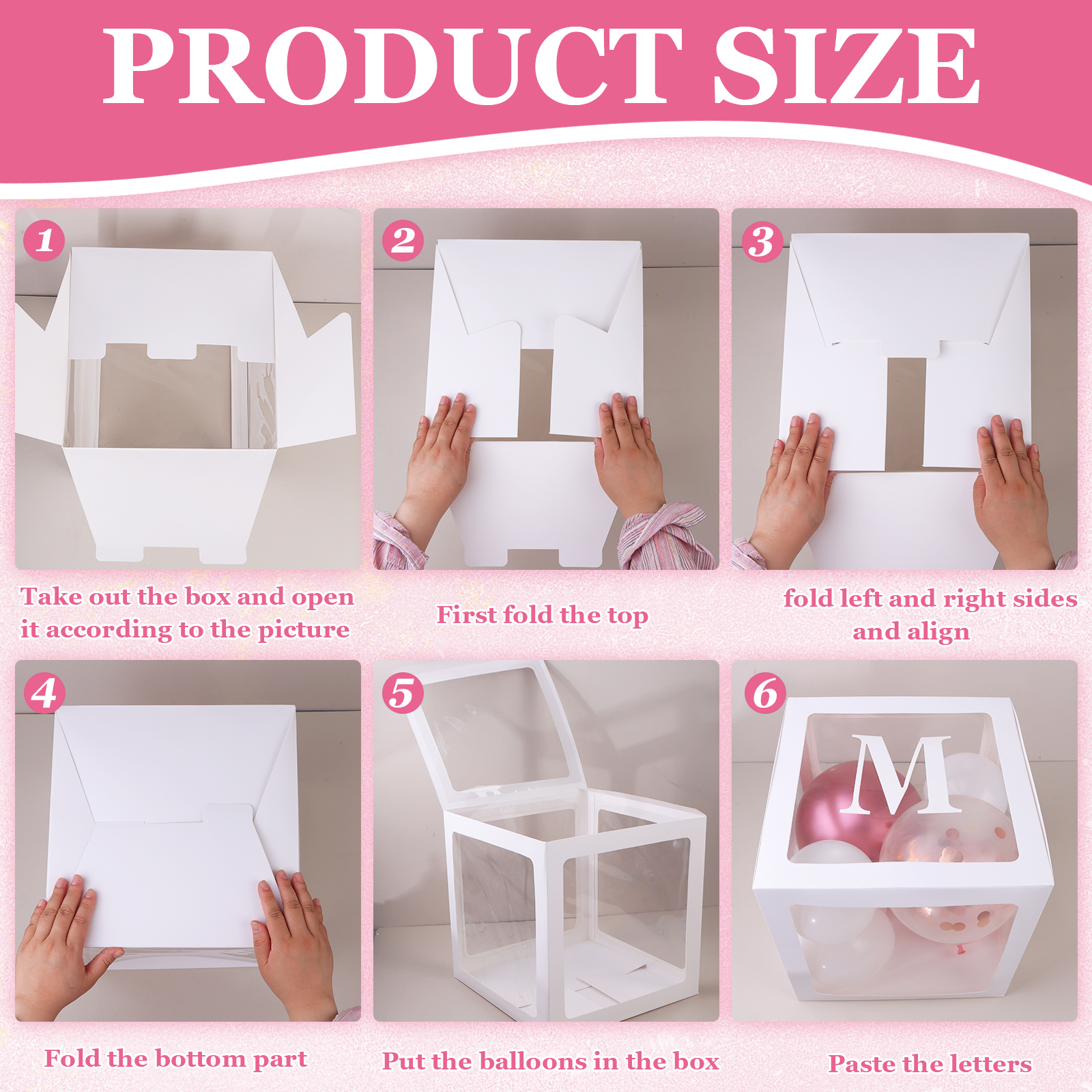 PRODUCT SIZE

1

Take out the box and open it according to the picture

2

First fold the top

3

fold left and right sides and align

4

Fold the bottom part

5

Put the balloons in the box

6

M

Paste the letters