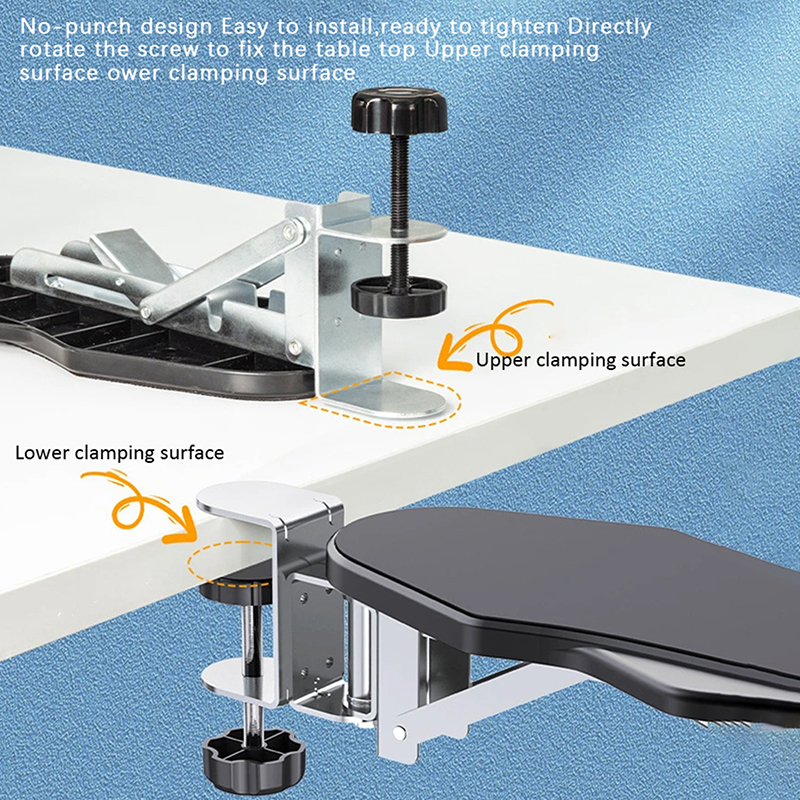 No-punch design Easy to install,ready to tighten Directly rotate the screw to fix the table top Upper clamping surface ower clamping surface

Upper clamping surface

Lower clamping surface