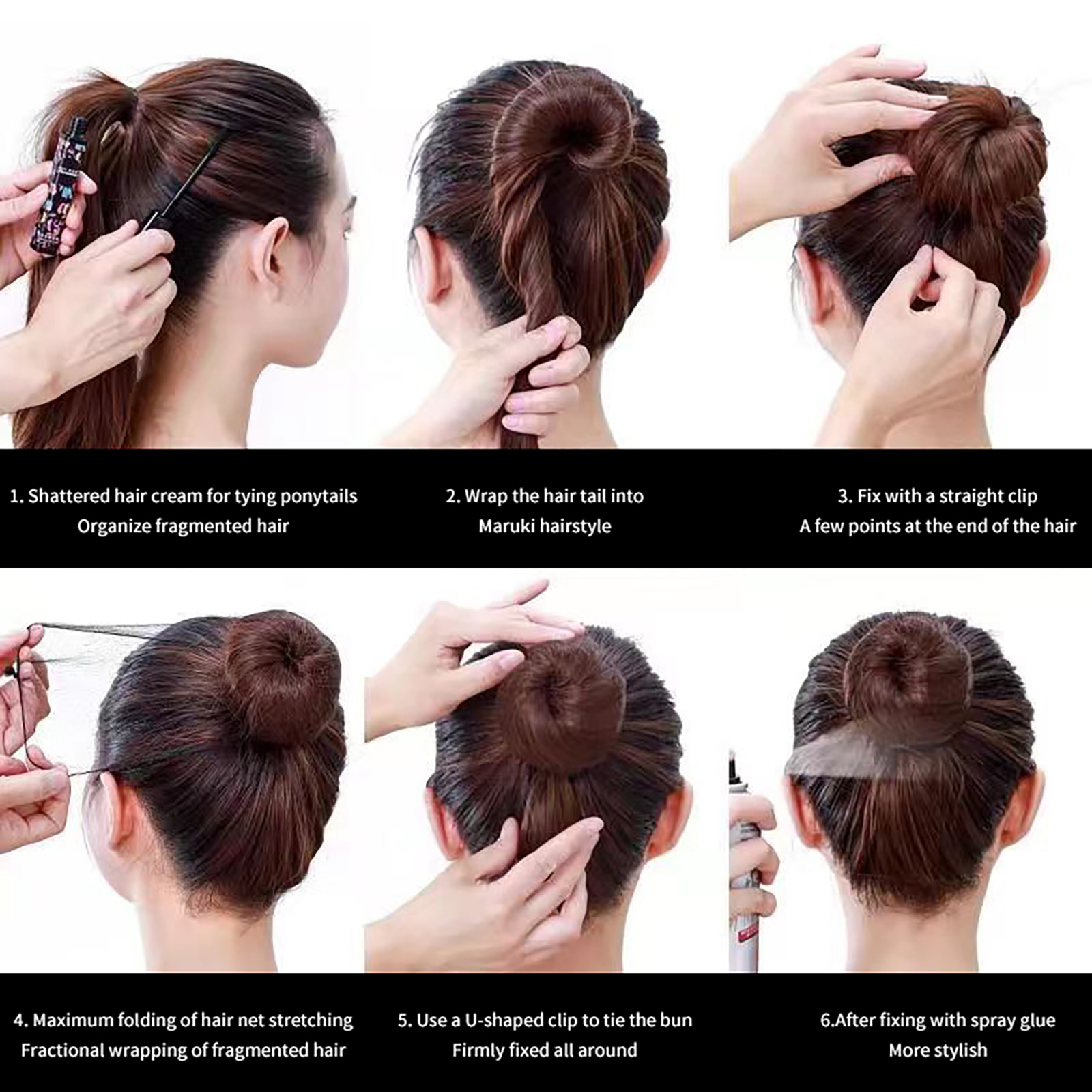 1. Shattered hair cream for tying ponytails
Organize fragmented hair

2. Wrap the hair tail into
Maruki hairstyle

3. Fix with a straight clip
A few points at the end of the hair

4. Maximum folding of hair net stretching
Fractional wrapping of fragmented hair

5. Use a U-shaped clip to tie the bun
Firmly fixed all around

6.After fixing with spray glue
More stylish