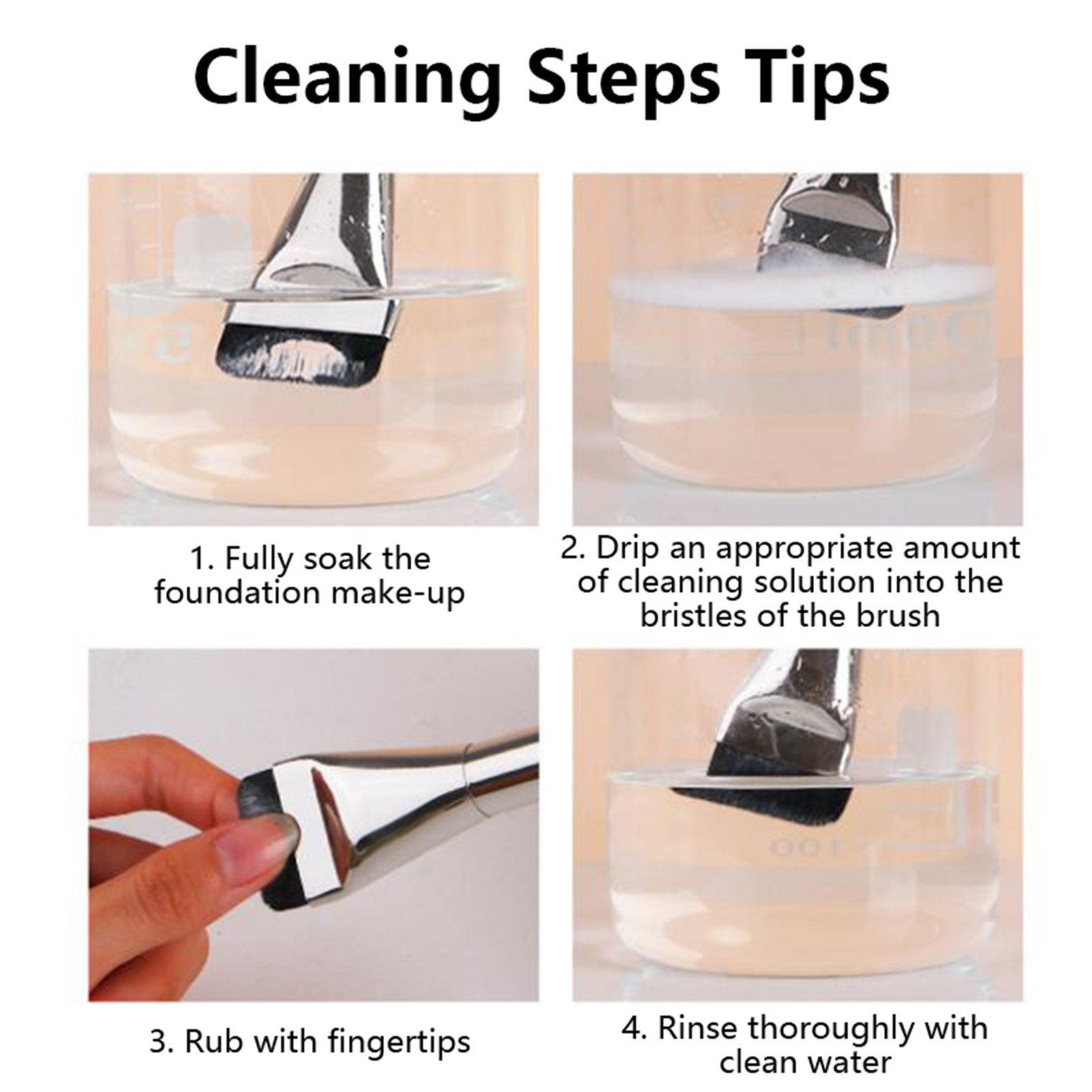 Cleaning Steps Tips

1. Fully soak the foundation make-up

2. Drip an appropriate amount of cleaning solution into the bristles of the brush

3. Rub with fingertips

4. Rinse thoroughly with clean water