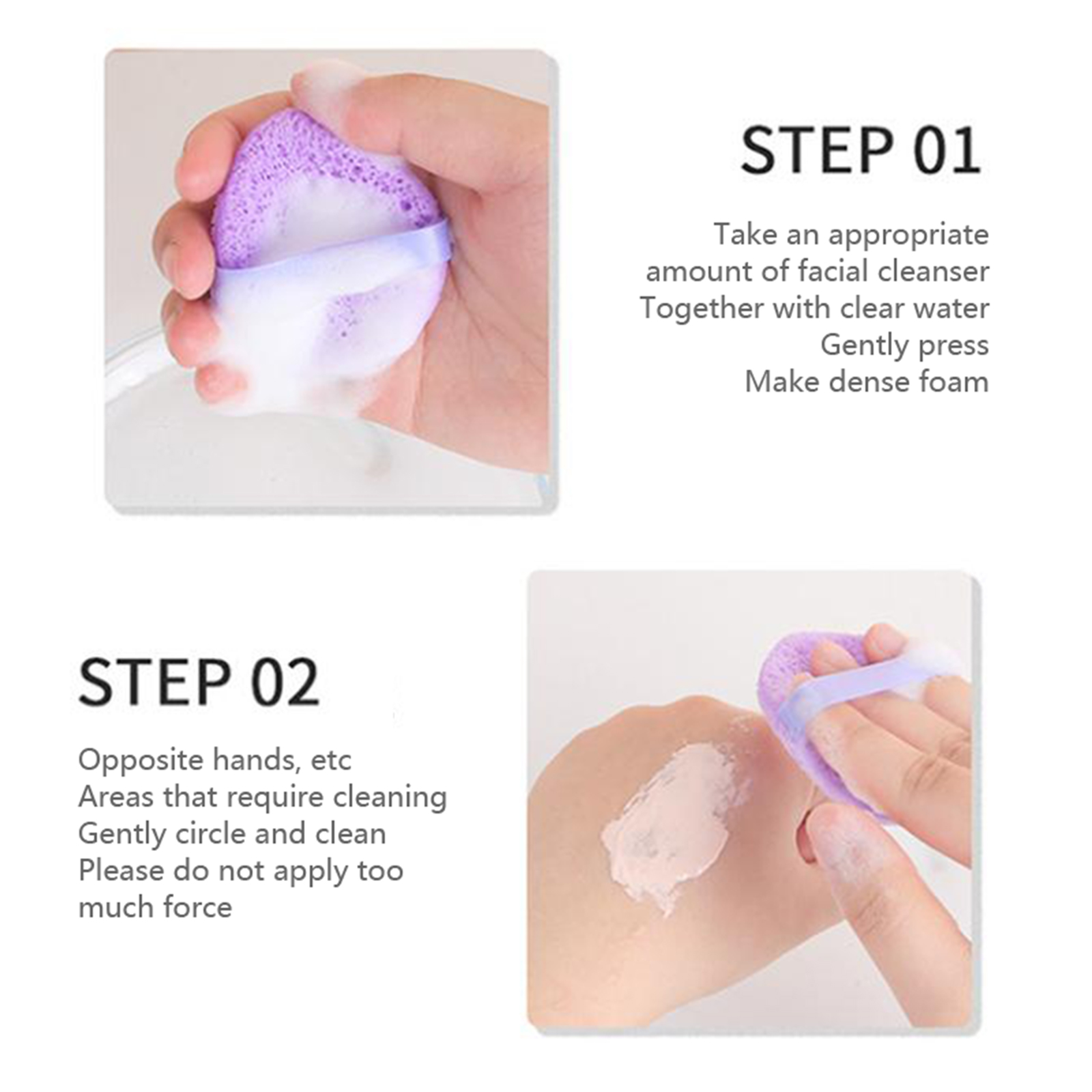 STEP 01

Take an appropriate
amount of facial cleanser
Together with clear water
Gently press
Make dense foam

STEP 02

Opposite hands, etc
Areas that require cleaning
Gently circle and clean
Please do not apply too
much force