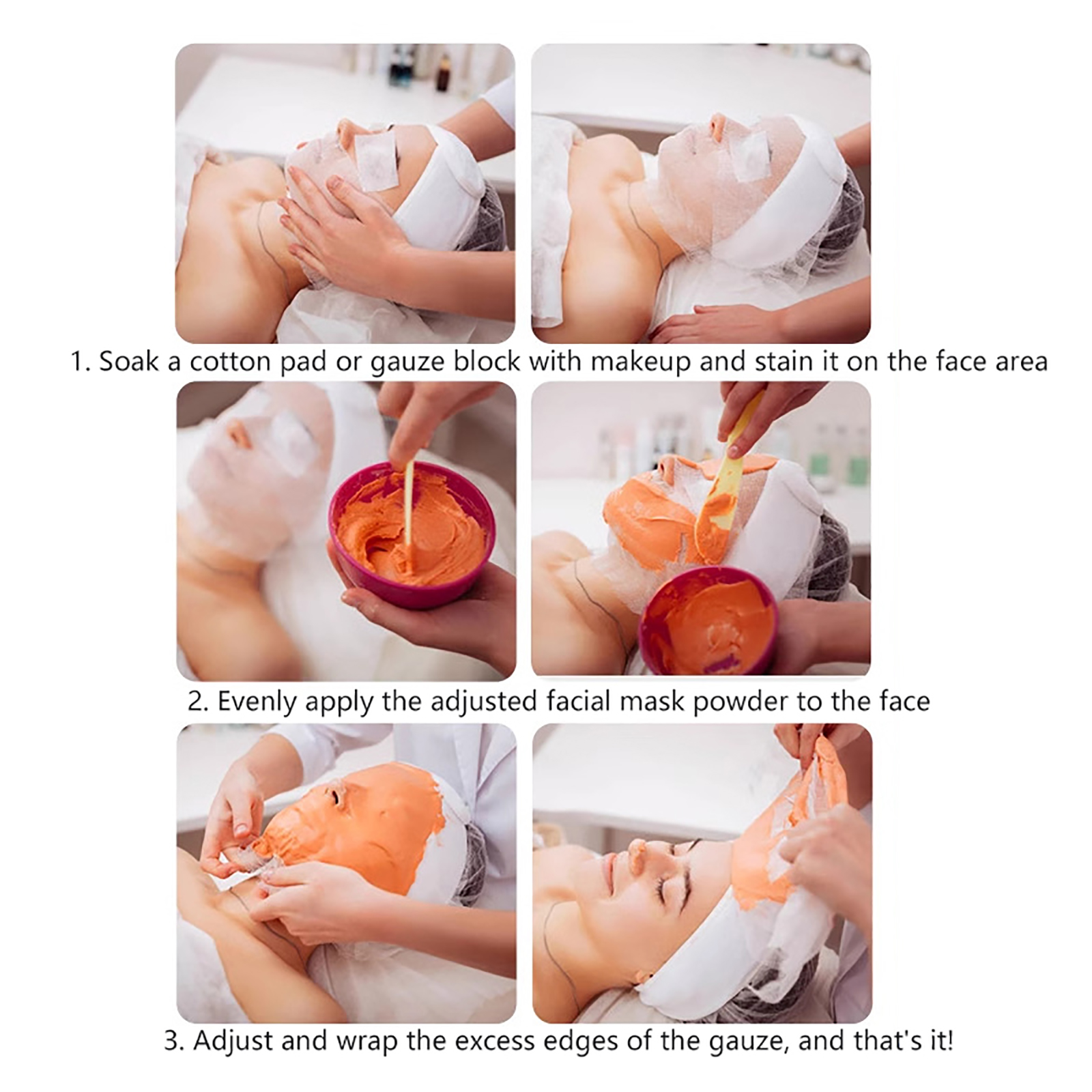 1. Soak a cotton pad or gauze block with makeup and stain it on the face area

2. Evenly apply the adjusted facial mask powder to the face

3. Adjust and wrap the excess edges of the gauze, and that's it!