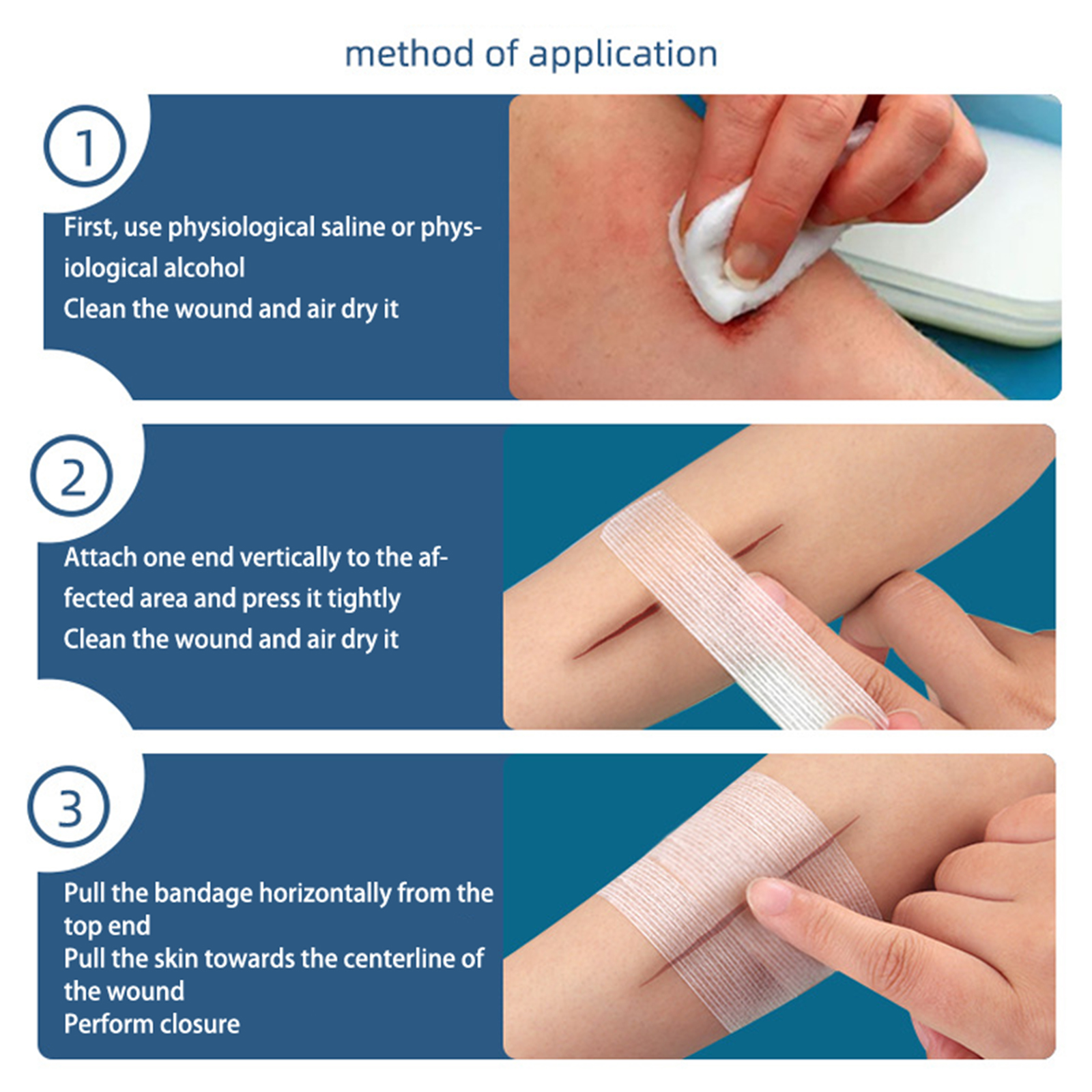 method of application

1

First, use physiological saline or physiological alcohol
Clean the wound and air dry it

2

Attach one end vertically to the affected area and press it tightly
Clean the wound and air dry it

3

Pull the bandage horizontally from the top end
Pull the skin towards the centerline of the wound
Perform closure