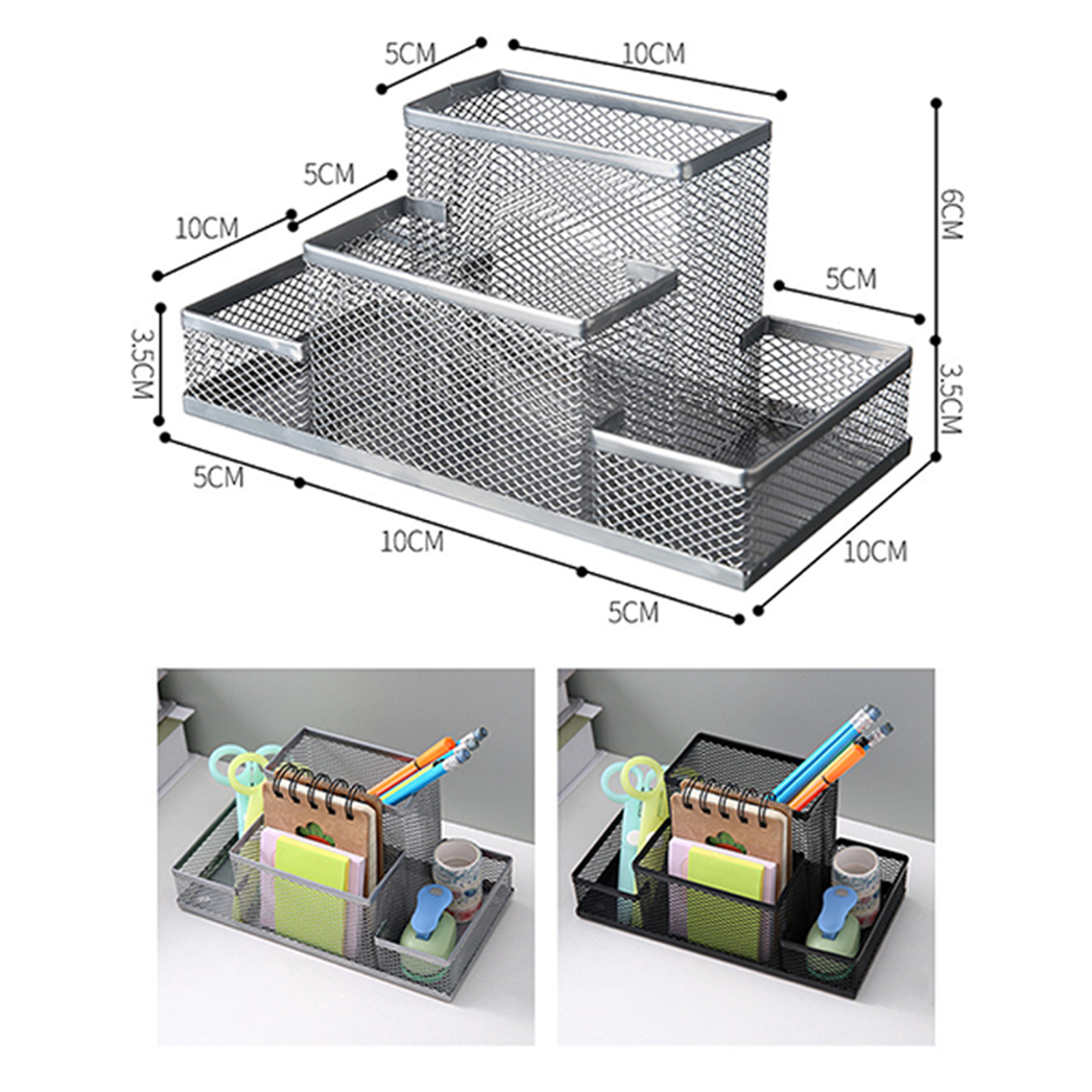 5CM
10CM
5CM
10CM
6CM
5CM
3.5CM
3.5CM
5CM
10CM
10CM
5CM