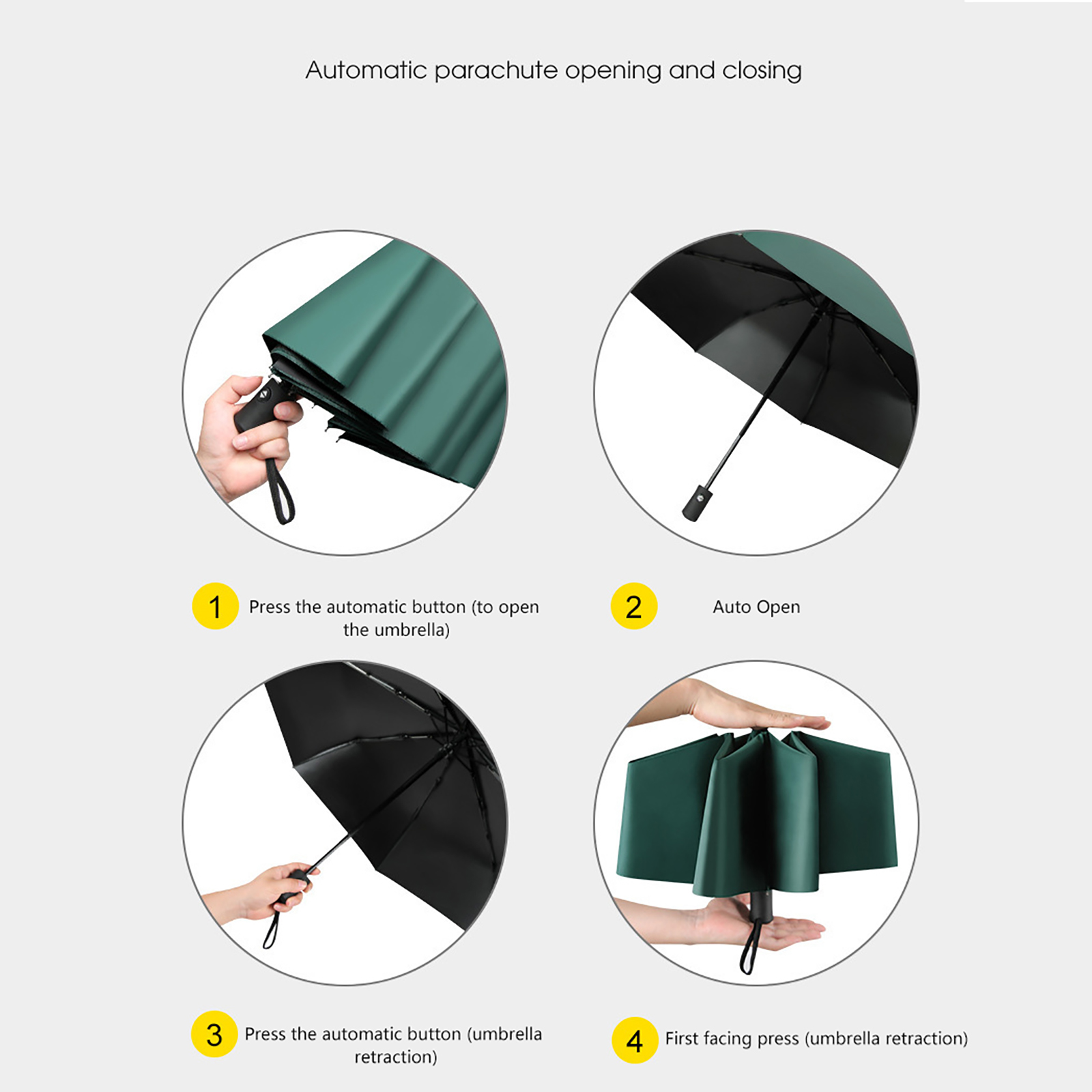 Automatic parachute opening and closing

1 Press the automatic button (to open the umbrella)

2 Auto Open

3 Press the automatic button (umbrella retraction)

4 First facing press (umbrella retraction)