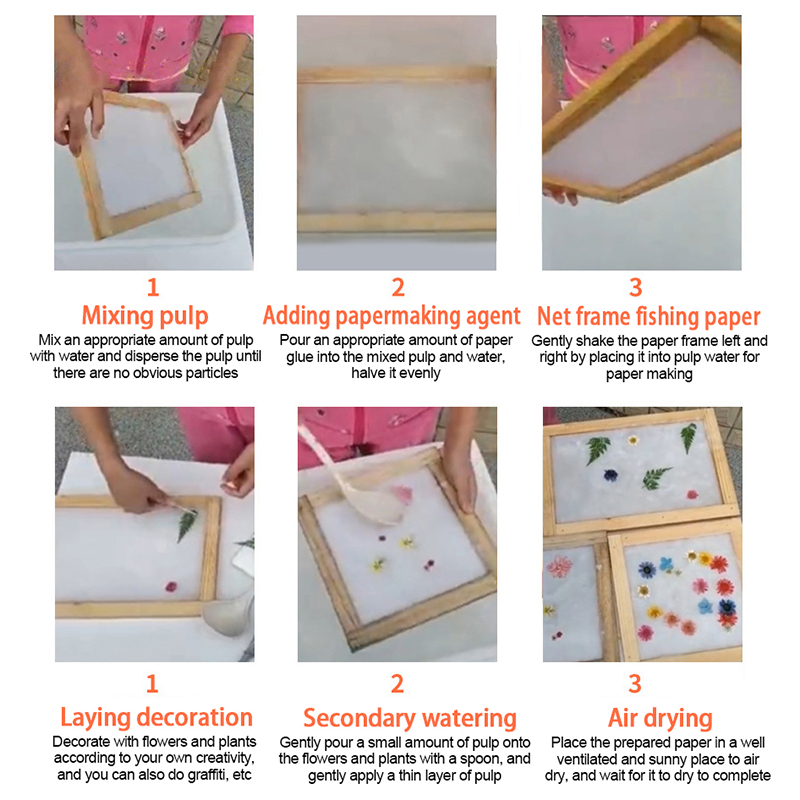 1
Mixing pulp
Mix an appropriate amount of pulp with water and disperse the pulp until there are no obvious particles

2
Adding papermaking agent
Pour an appropriate amount of paper glue into the mixed pulp and water, halve it evenly

3
Net frame fishing paper
Gently shake the paper frame left and right by placing it into pulp water for paper making

1
Laying decoration
Decorate with flowers and plants according to your own creativity, and you can also do graffiti, etc

2
Secondary watering
Gently pour a small amount of pulp onto the flowers and plants with a spoon, and gently apply a thin layer of pulp

3
Air drying
Place the prepared paper in a well ventilated and sunny place to air dry, and wait for it to dry to complete