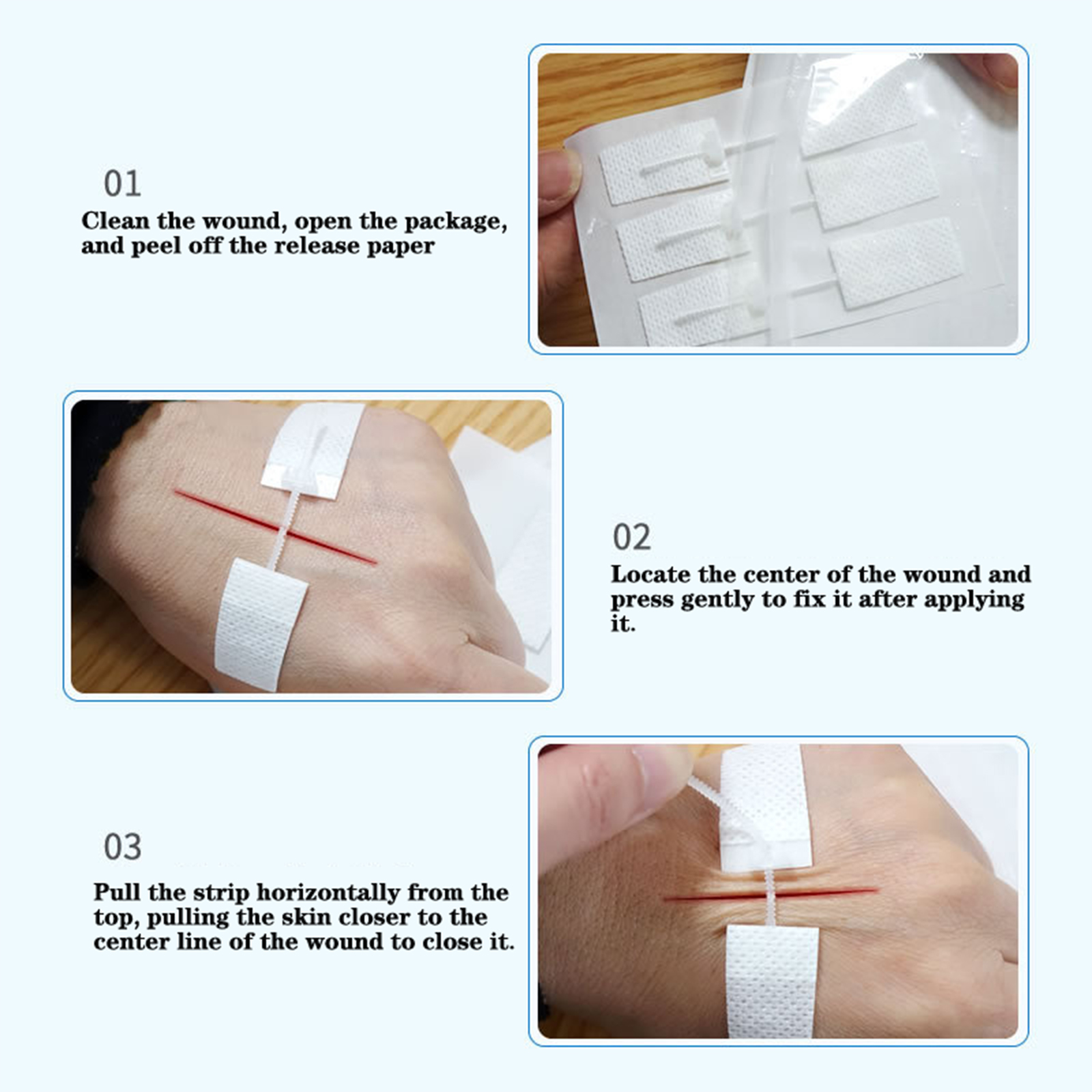 01

Clean the wound, open the package, and peel off the release paper

02

Locate the center of the wound and press gently to fix it after applying it.

03

Pull the strip horizontally from the top, pulling the skin closer to the center line of the wound to close it.