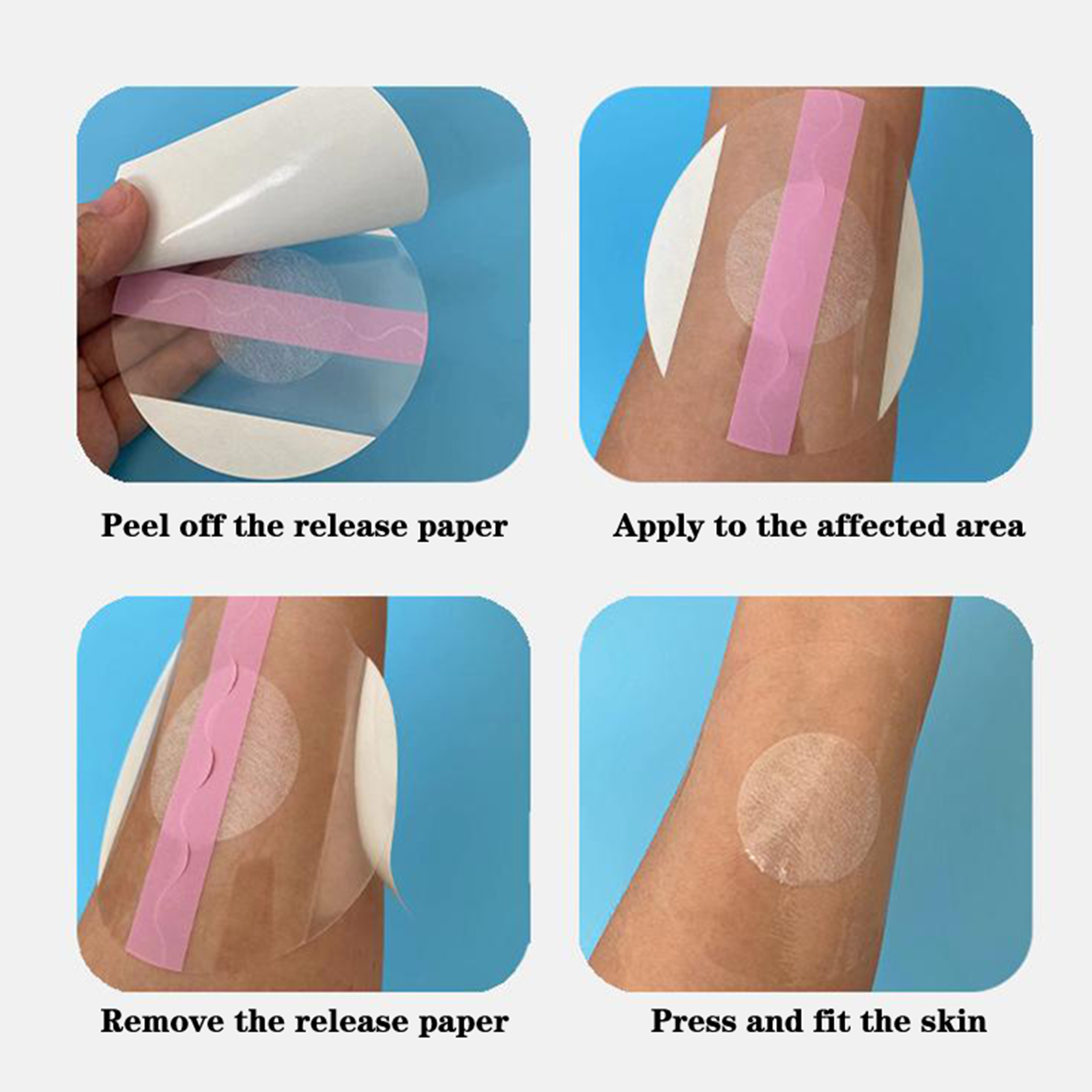 Peel off the release paper

Apply to the affected area

Remove the release paper

Press and fit the skin