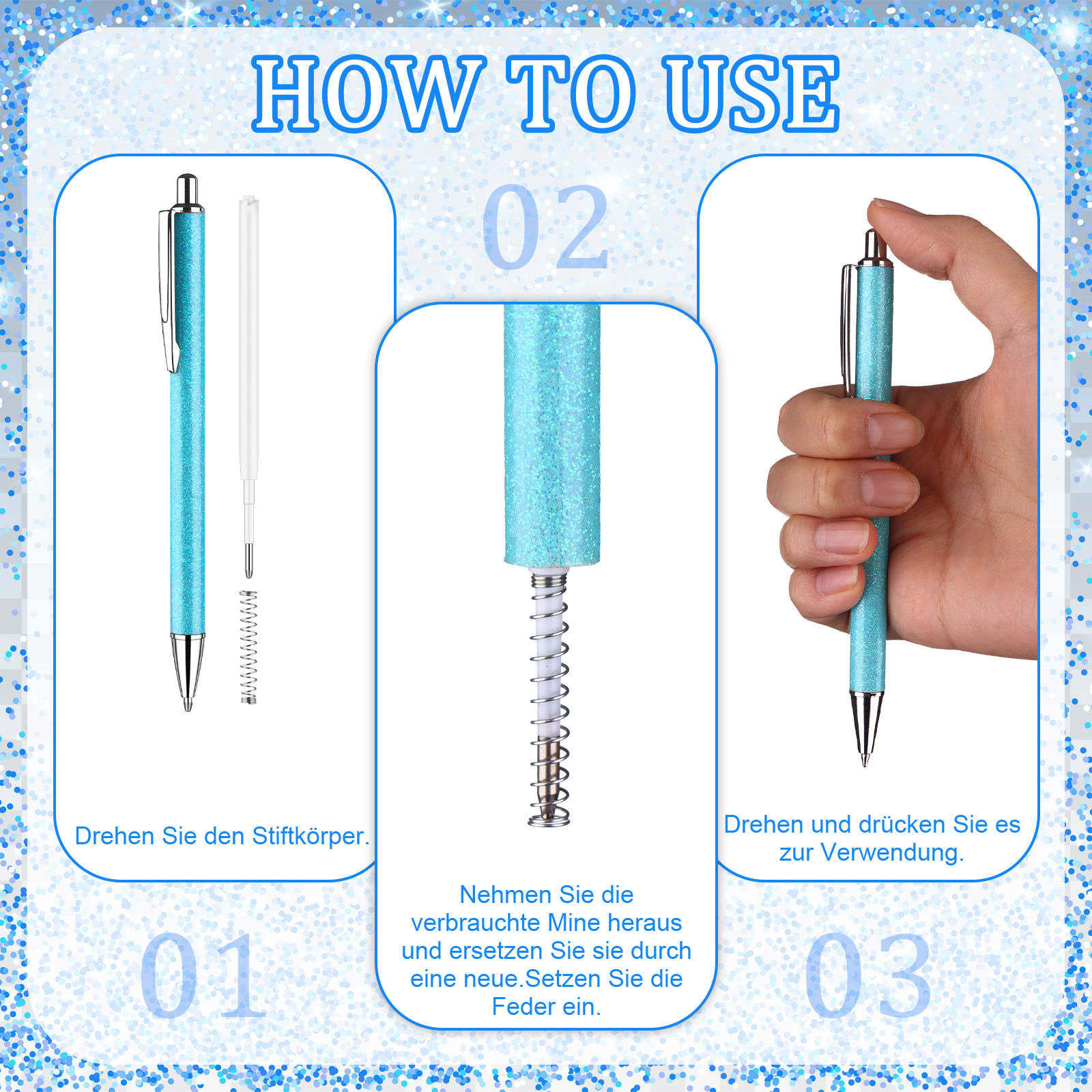 HOW TO USE

Drehen Sie den Stiftkörper.

01

02

Nehmen Sie die verbrauchte Mine heraus und ersetzen Sie sie durch eine neue.Setzen Sie die Feder ein.

Drehen und drücken Sie es zur Verwendung.

03