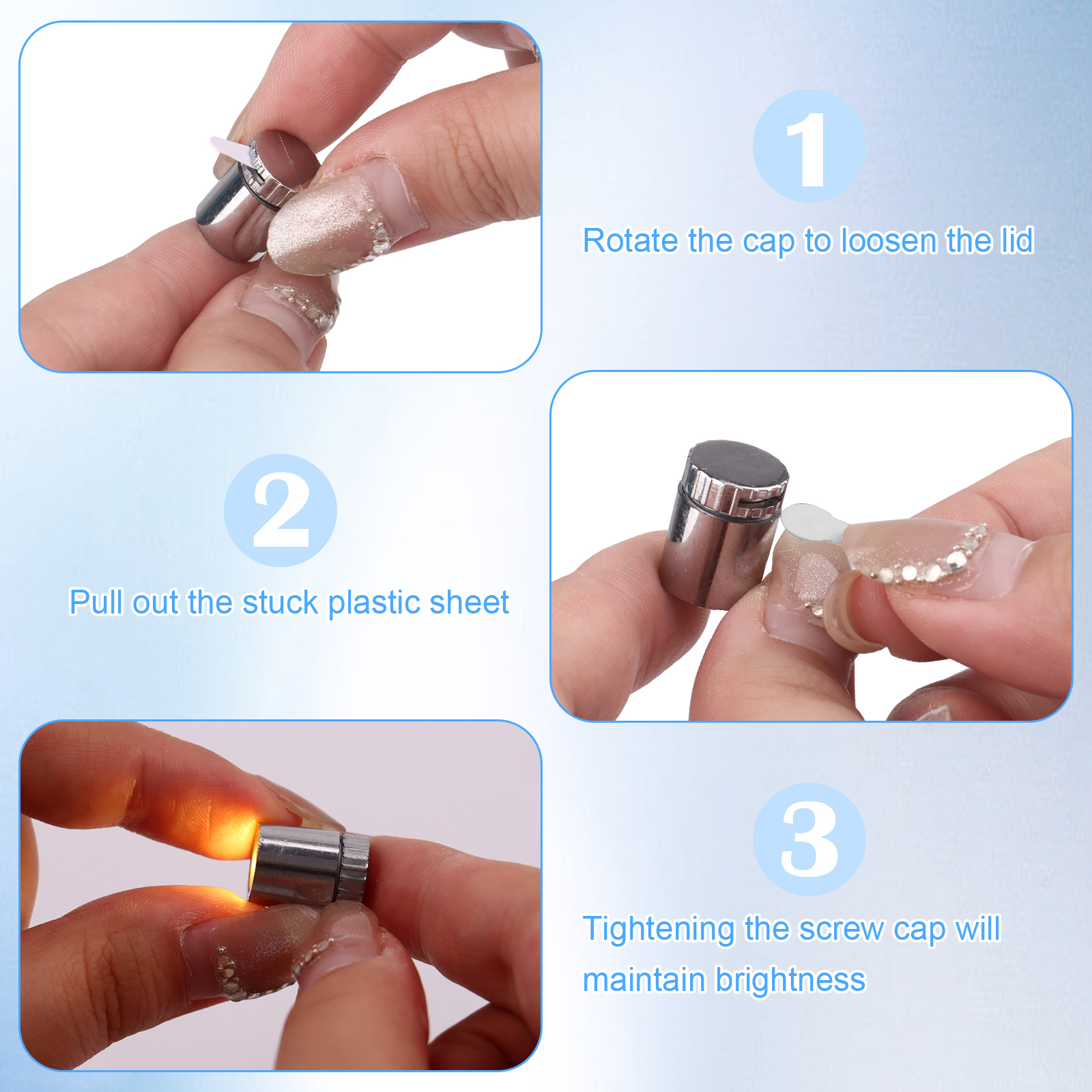 1

Rotate the cap to loosen the lid

2

Pull out the stuck plastic sheet

3

Tightening the screw cap will maintain brightness