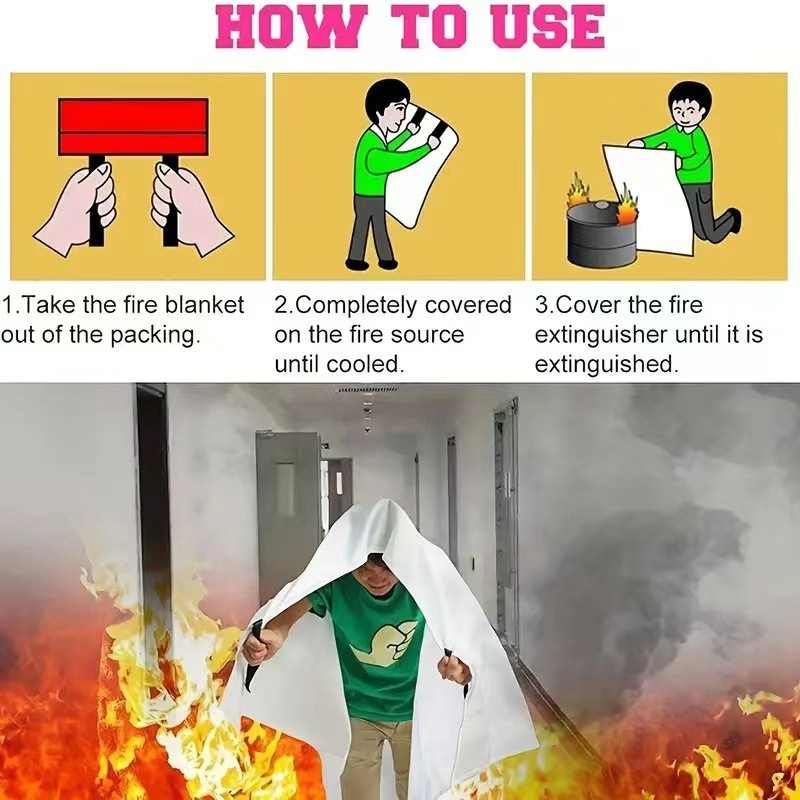 HOW TO USE

1.Take the fire blanket out of the packing.

2.Completely covered on the fire source until cooled.

3.Cover the fire extinguisher until it is extinguished.