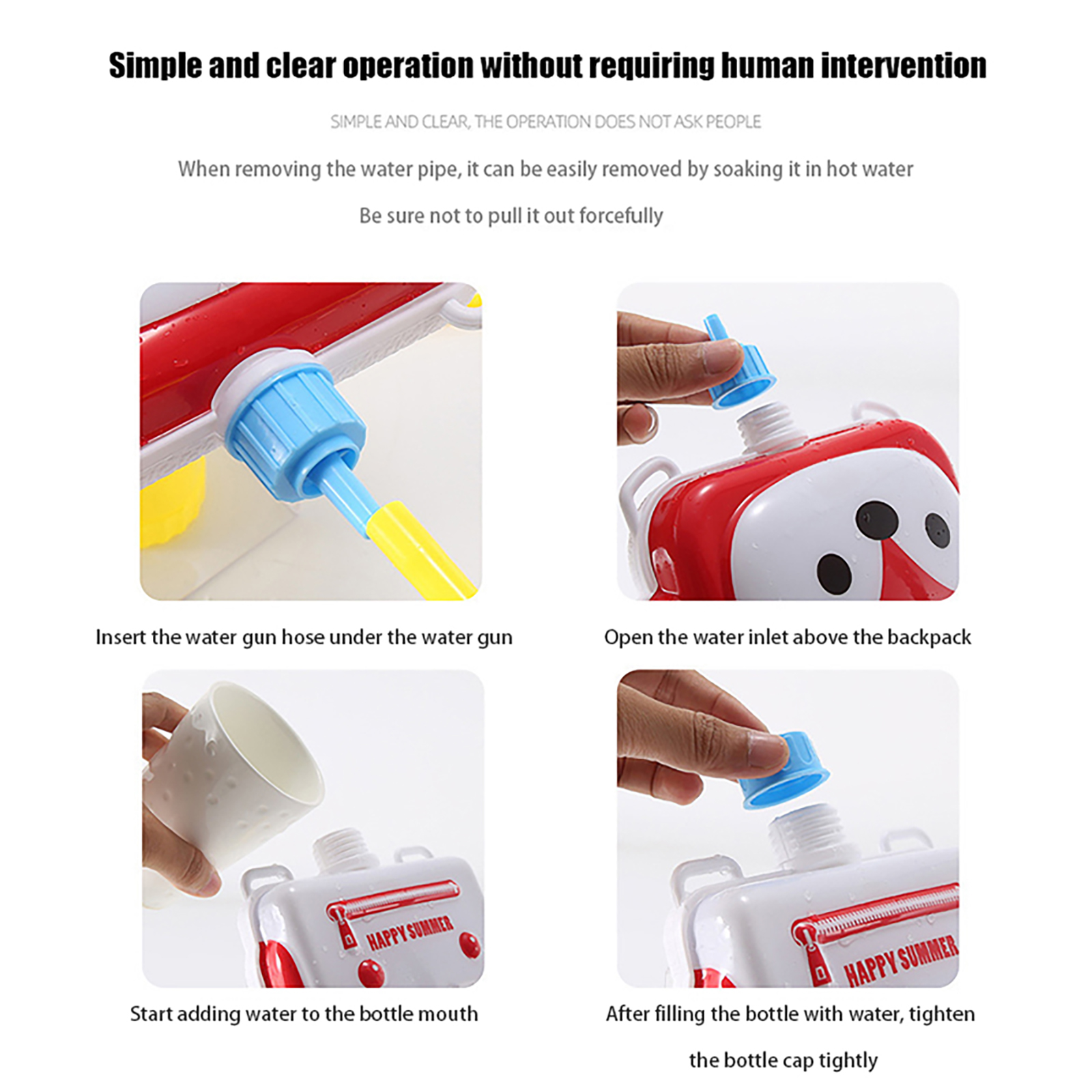 Simple and clear operation without requiring human intervention

SIMPLE AND CLEAR, THE OPERATION DOES NOT ASK PEOPLE

When removing the water pipe, it can be easily removed by soaking it in hot water

Be sure not to pull it out forcefully

Insert the water gun hose under the water gun

Open the water inlet above the backpack

HAPPY SUMMER

Start adding water to the bottle mouth

HAPPY SUMMER

After filling the bottle with water, tighten the bottle cap tightly