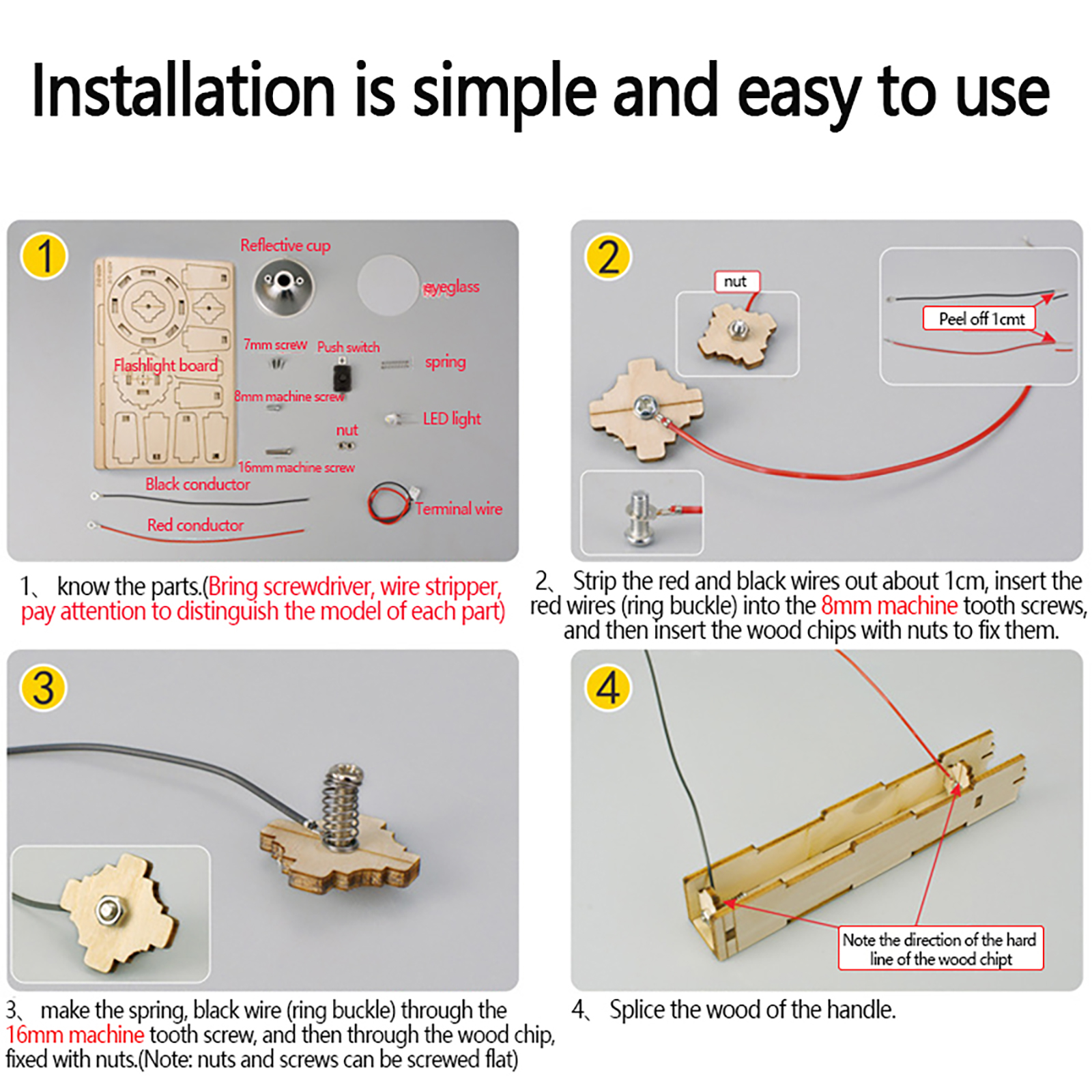 Installation is simple and easy to use

1

Reflective cup

eyeglass

Flashlight board

7mm screw

Push switch

spring

8mm machine screw

LED light

nut

16mm machine screw

Black conductor

Terminal wire

Red conductor

1、 know the parts.(Bring screwdriver, wire stripper, pay attention to distinguish the model of each part)

2

nut

Peel off 1cmt

2、 Strip the red and black wires out about 1cm, insert the red wires (ring buckle) into the 8mm machine tooth screws, and then insert the wood chips with nuts to fix them.

3

3、 make the spring, black wire (ring buckle) through the 16mm machine tooth screw, and then through the wood chip, fixed with nuts.(Note: nuts and screws can be screwed flat)

4

Note the direction of the hard line of the wood chipt

4、 Splice the wood of the handle.