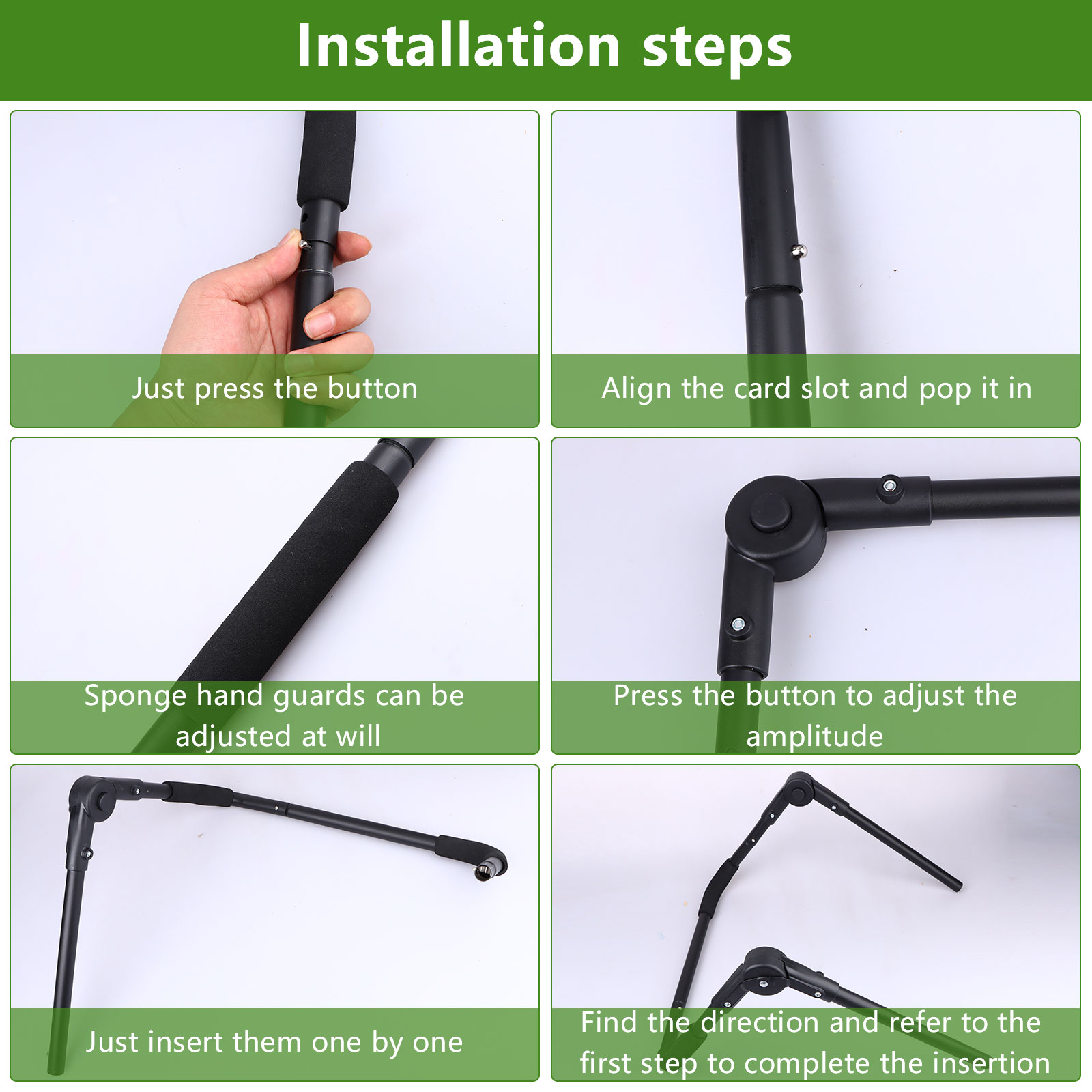 Installation steps

Just press the button

Align the card slot and pop it in

Sponge hand guards can be adjusted at will

Press the button to adjust the amplitude

Just insert them one by one

Find the direction and refer to the first step to complete the insertion