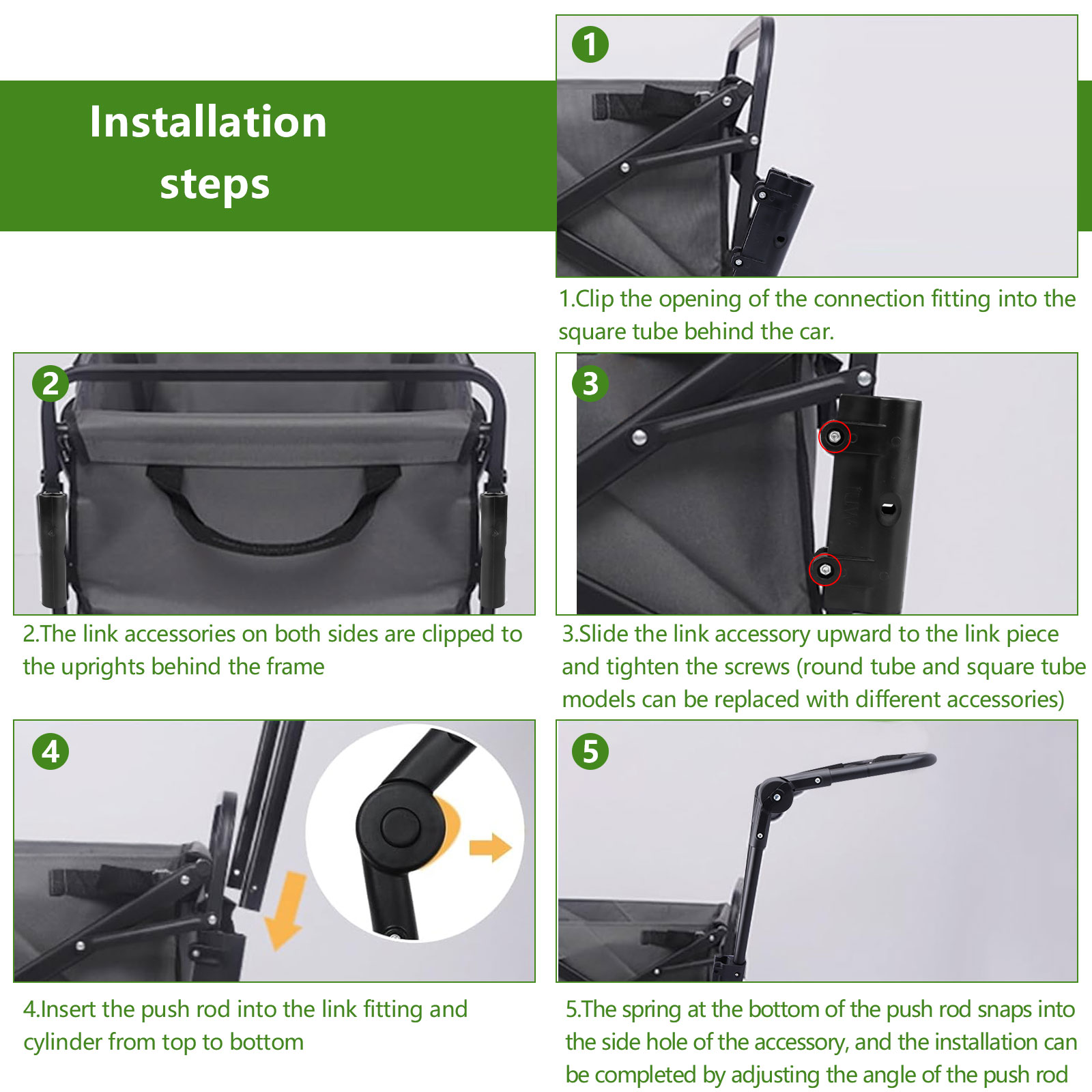 Installation steps

1

1.Clip the opening of the connection fitting into the square tube behind the car.

2

2.The link accessories on both sides are clipped to the uprights behind the frame

3

3.Slide the link accessory upward to the link piece and tighten the screws (round tube and square tube models can be replaced with different accessories)

4

4.Insert the push rod into the link fitting and cylinder from top to bottom

5

5.The spring at the bottom of the push rod snaps into the side hole of the accessory, and the installation can be completed by adjusting the angle of the push rod