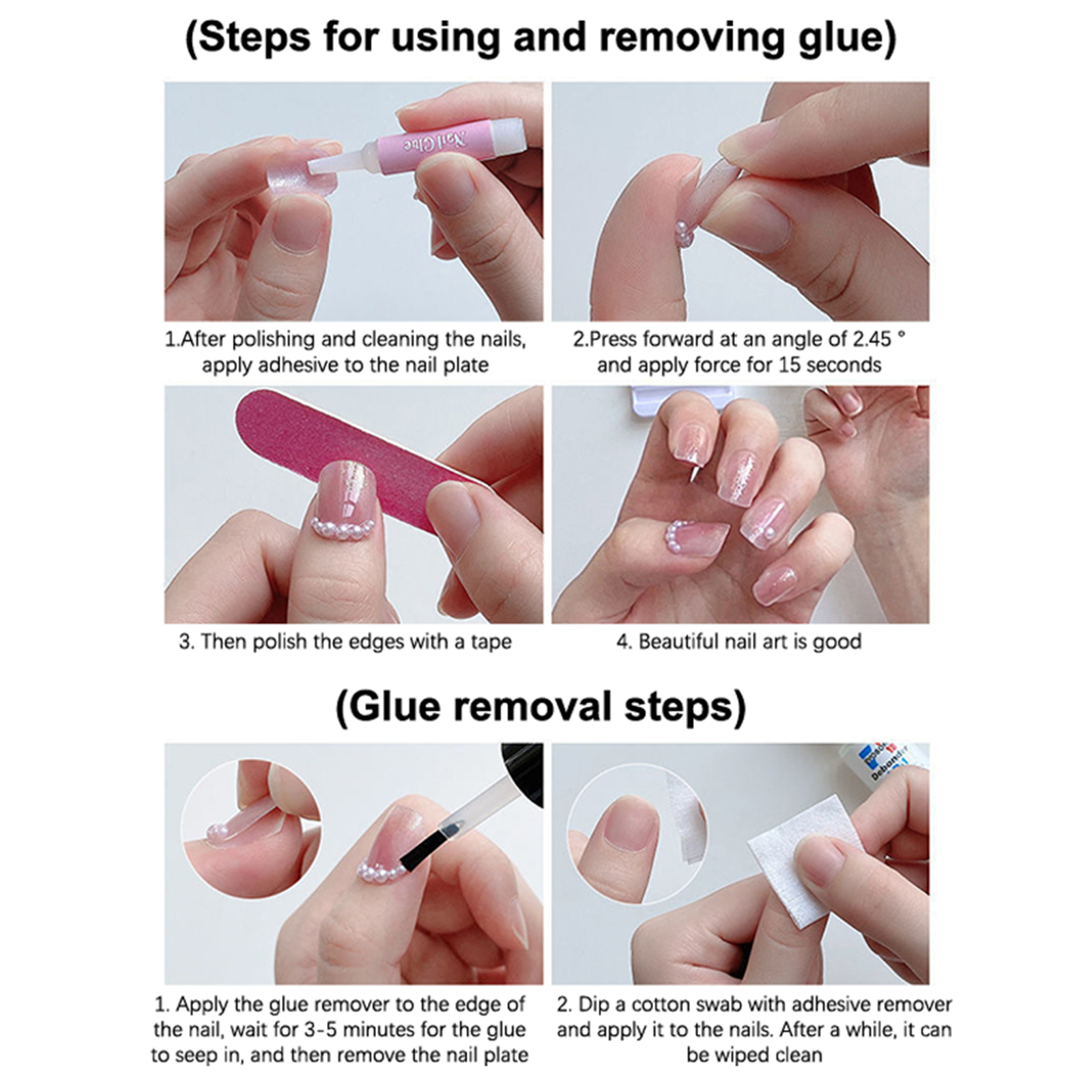 (Steps for using and removing glue)

Nail Glue

1.After polishing and cleaning the nails, apply adhesive to the nail plate

2.Press forward at an angle of 2.45 ° and apply force for 15 seconds

3. Then polish the edges with a tape

4. Beautiful nail art is good

(Glue removal steps)

Debonder

1. Apply the glue remover to the edge of the nail, wait for 3-5 minutes for the glue to seep in, and then remove the nail plate

2. Dip a cotton swab with adhesive remover and apply it to the nails. After a while, it can be wiped clean