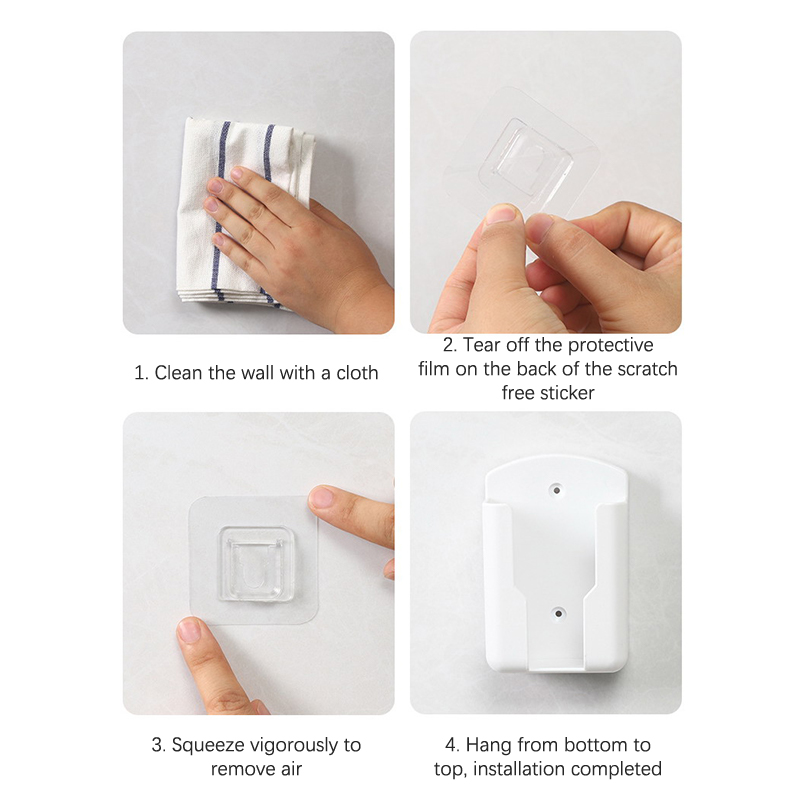 1. Clean the wall with a cloth

2. Tear off the protective film on the back of the scratch free sticker

3. Squeeze vigorously to remove air

4. Hang from bottom to top, installation completed