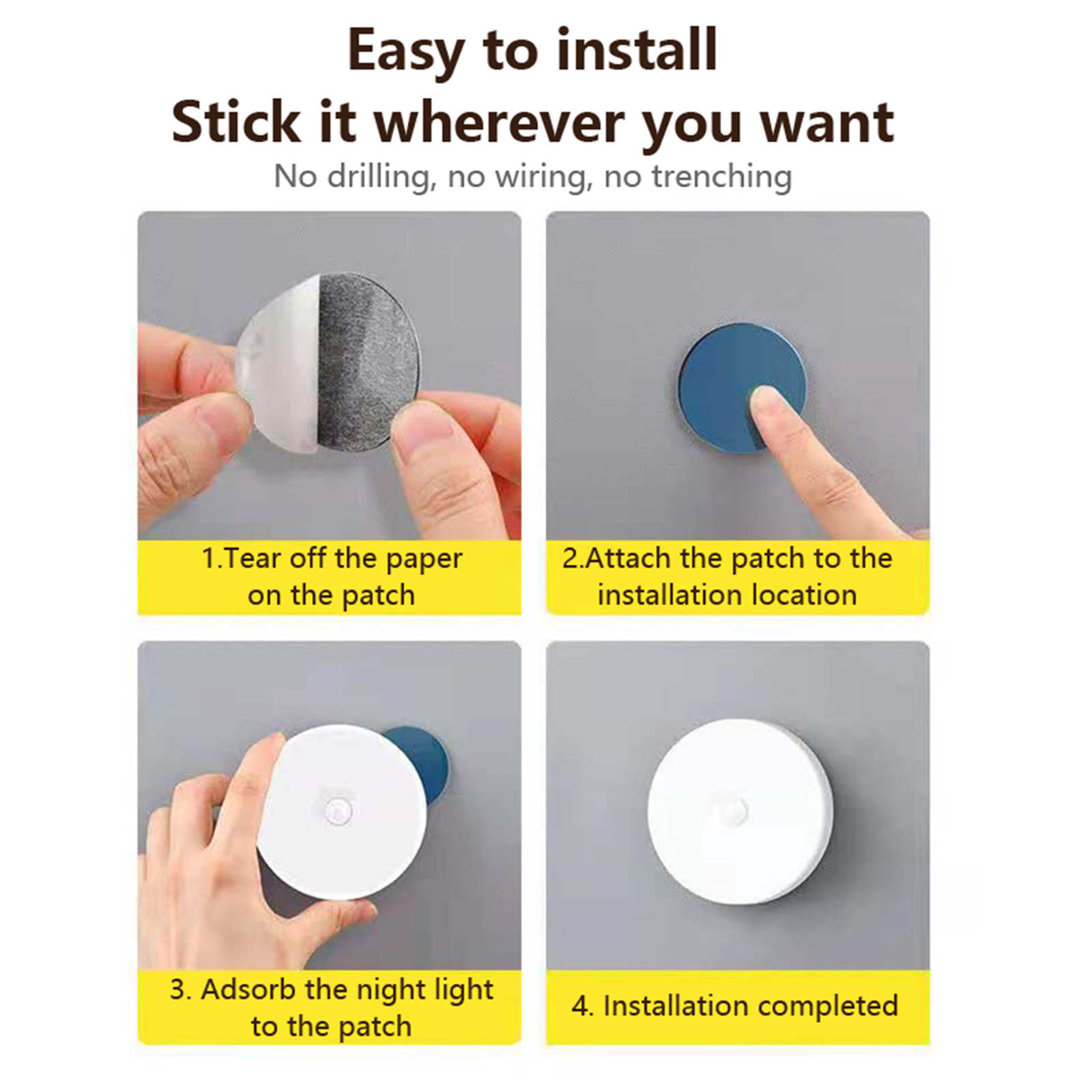 Easy to install
Stick it wherever you want
No drilling, no wiring, no trenching

1.Tear off the paper on the patch

2.Attach the patch to the installation location

3. Adsorb the night light to the patch

4. Installation completed