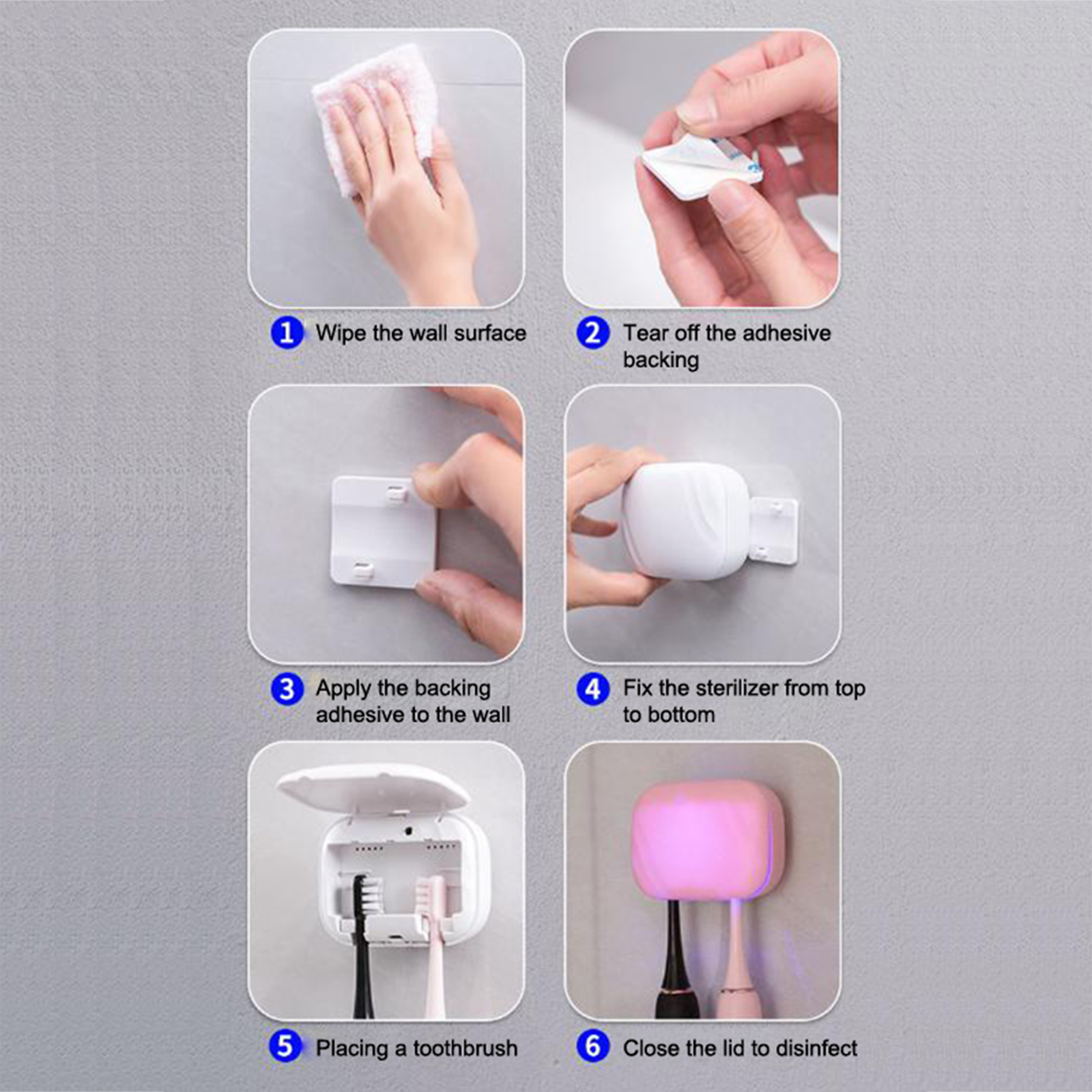 1 Wipe the wall surface

2 Tear off the adhesive backing

3 Apply the backing adhesive to the wall

4 Fix the sterilizer from top to bottom

5 Placing a toothbrush

6 Close the lid to disinfect