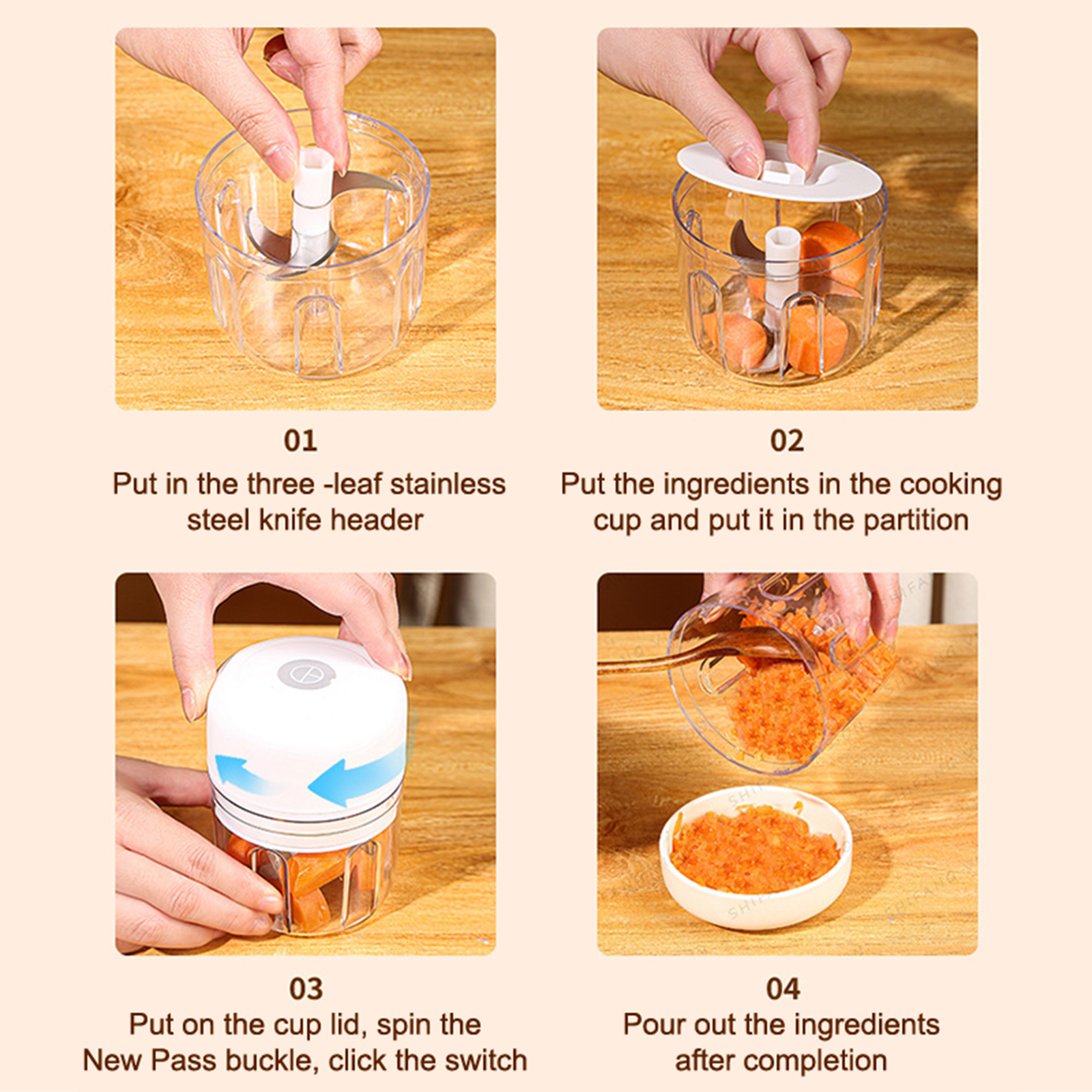 01
Put in the three -leaf stainless steel knife header

02
Put the ingredients in the cooking cup and put it in the partition

03
Put on the cup lid, spin the New Pass buckle, click the switch

04
Pour out the ingredients after completion