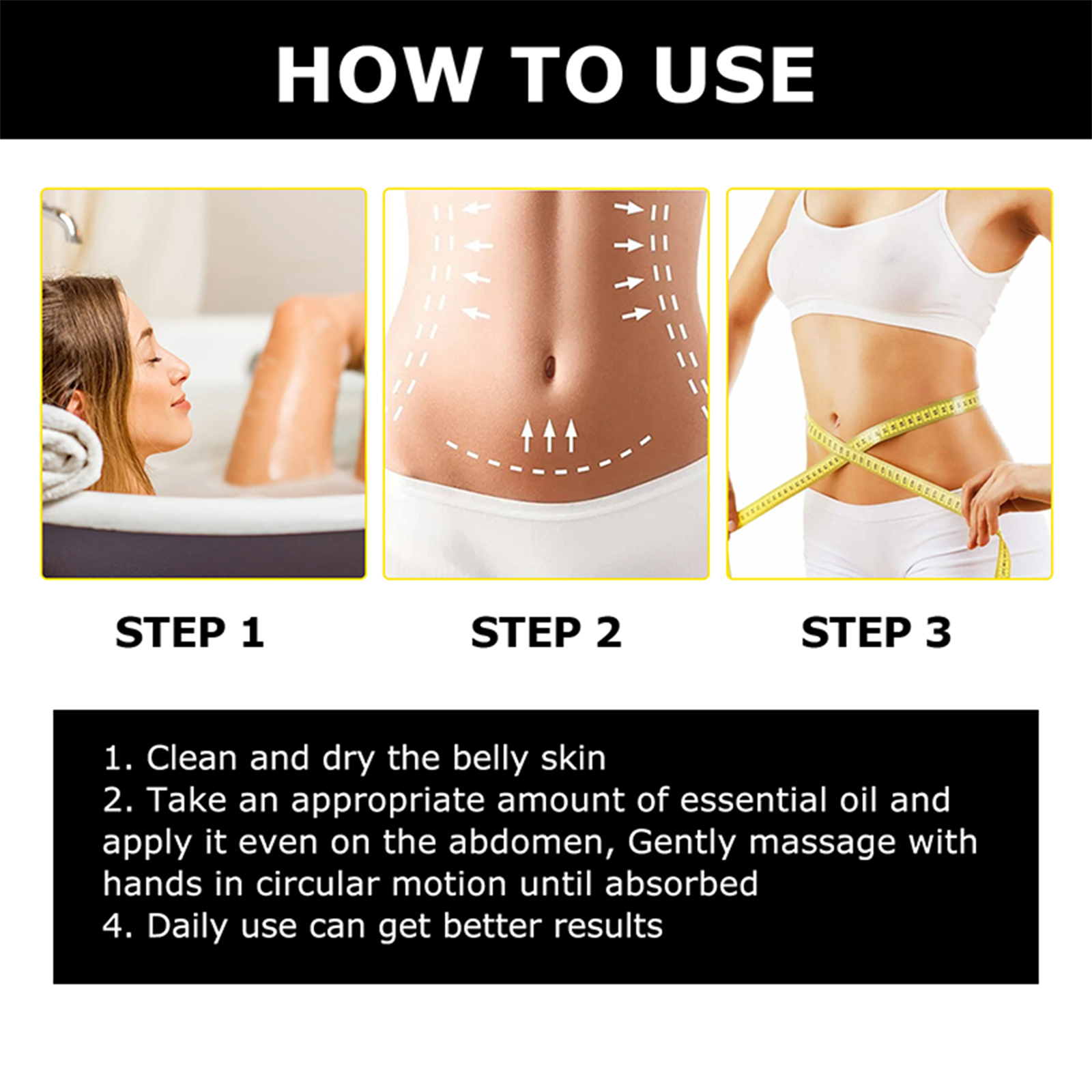 HOW TO USE

STEP 1

STEP 2

STEP 3

1. Clean and dry the belly skin
2. Take an appropriate amount of essential oil and apply it even on the abdomen, Gently massage with hands in circular motion until absorbed
4. Daily use can get better results