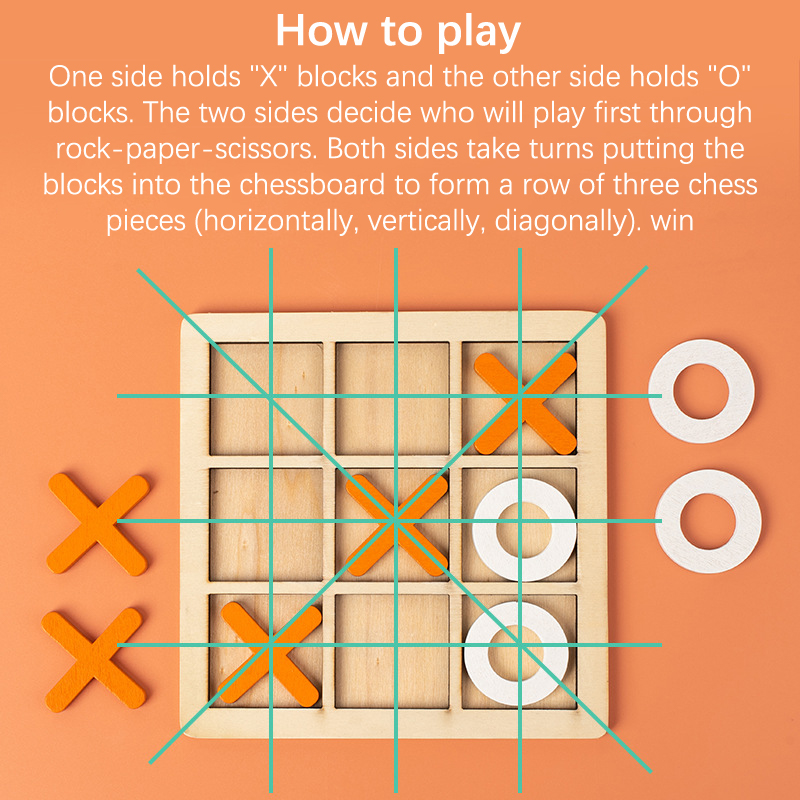 How to play

One side holds "X" blocks and the other side holds "O" blocks. The two sides decide who will play first through rock-paper-scissors. Both sides take turns putting the blocks into the chessboard to form a row of three chess pieces (horizontally, vertically, diagonally). win