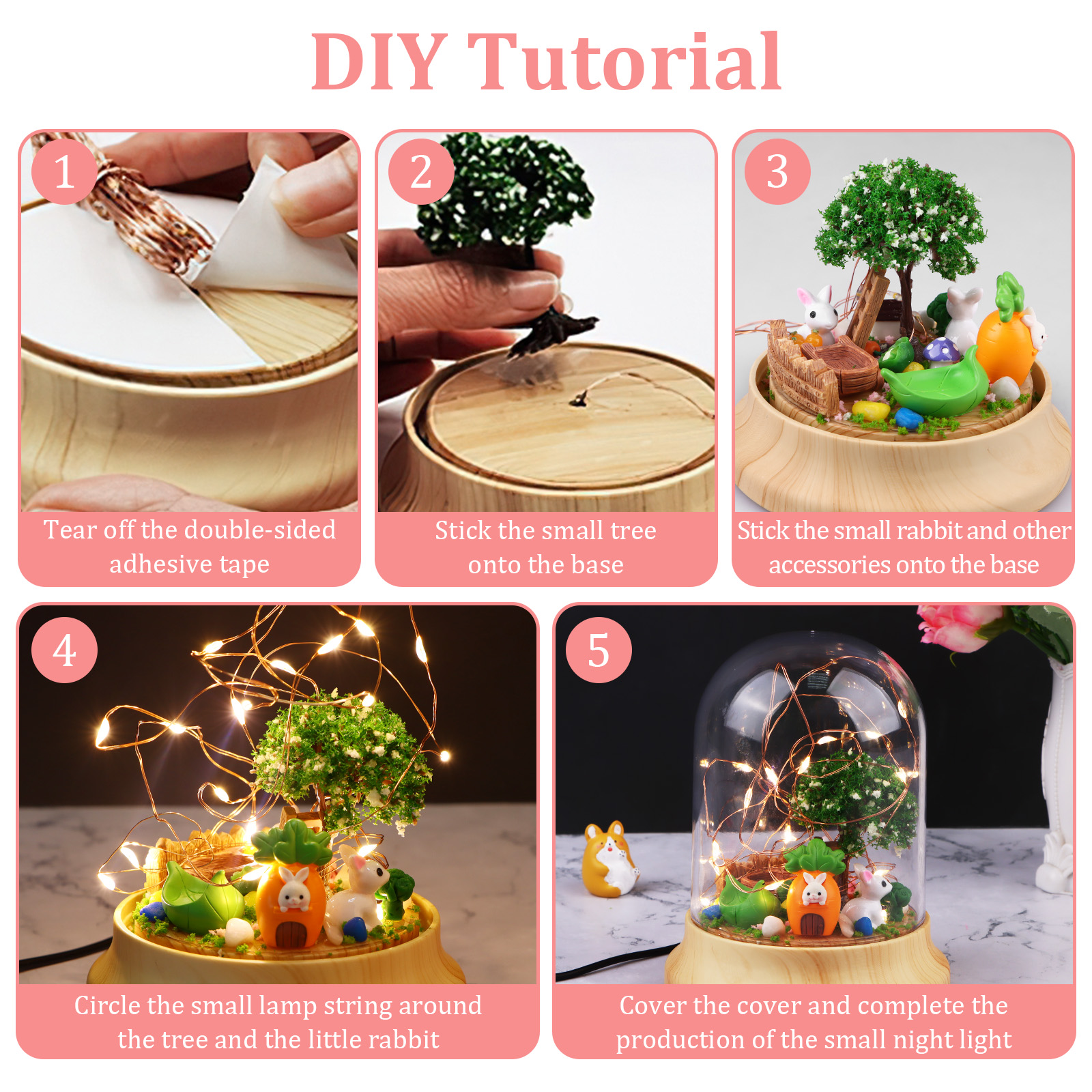 DIY Tutorial

1

Tear off the double-sided adhesive tape

2

Stick the small tree onto the base

3

Stick the small rabbit and other accessories onto the base

4

Circle the small lamp string around the tree and the little rabbit

5

Cover the cover and complete the production of the small night light