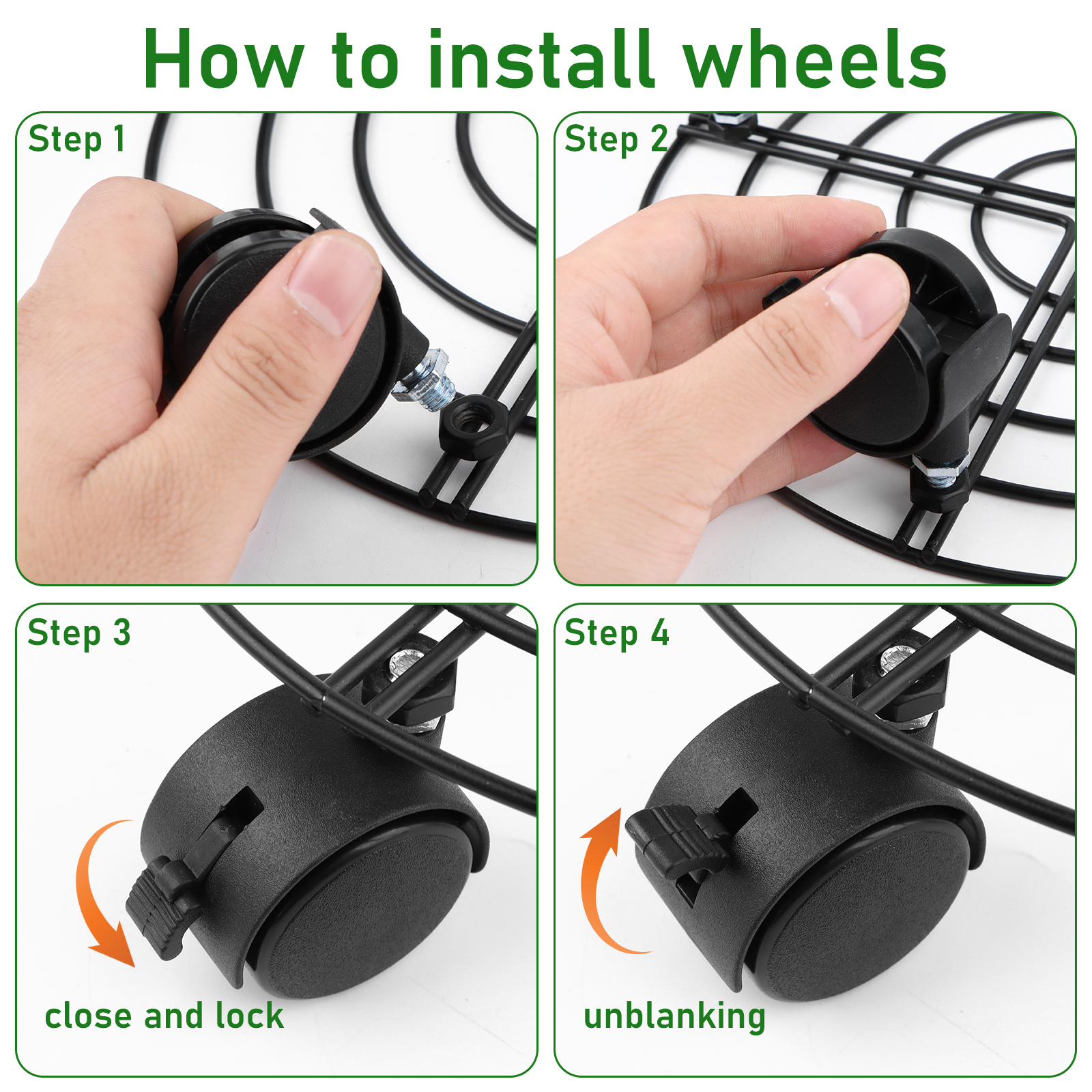 How to install wheels

Step 1

Step 2

Step 3

close and lock

Step 4

unblanking