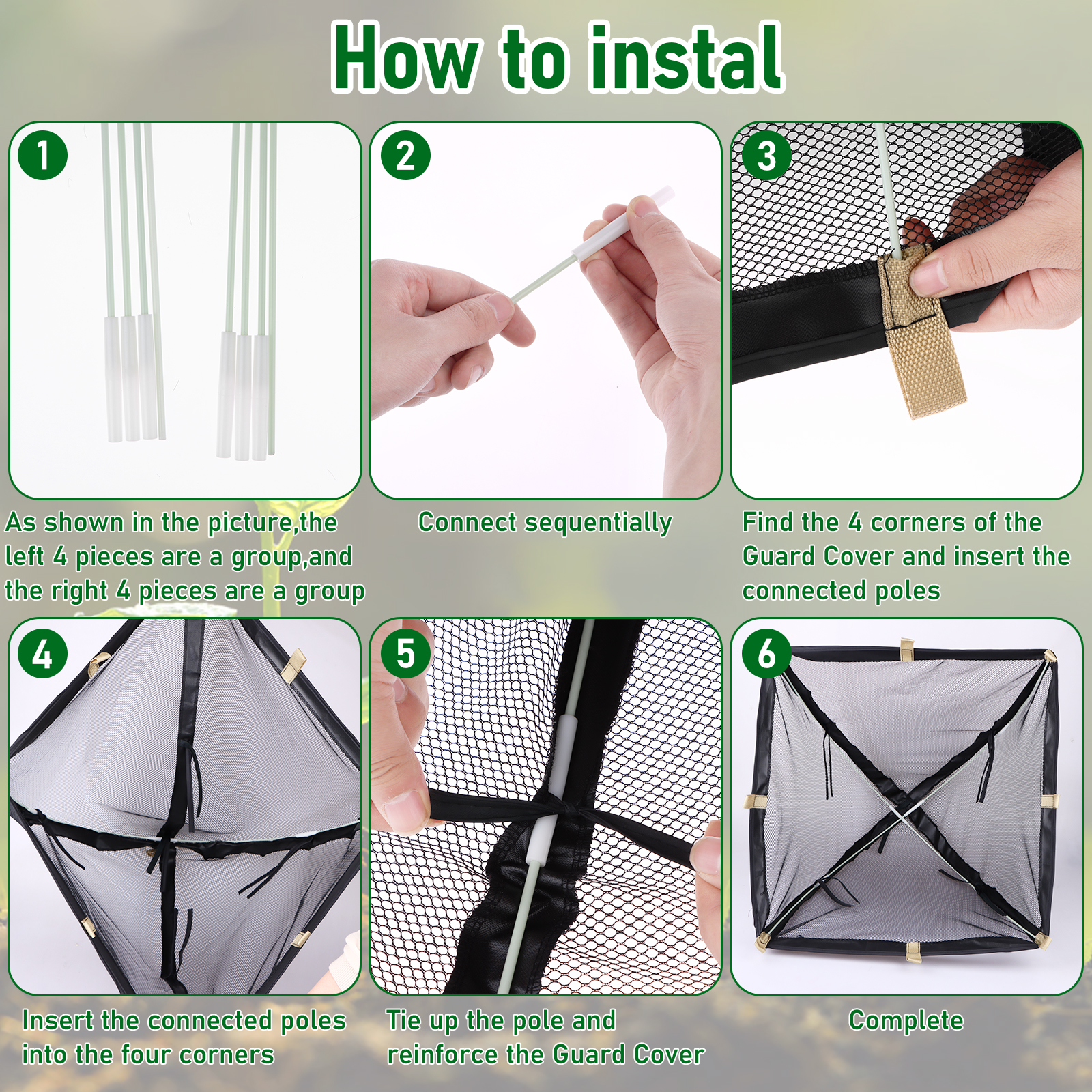 How to instal

1

As shown in the picture,the left 4 pieces are a group,and the right 4 pieces are a group

2

Connect sequentially

3

Find the 4 corners of the Guard Cover and insert the connected poles

4

Insert the connected poles into the four corners

5

Tie up the pole and reinforce the Guard Cover

6

Complete