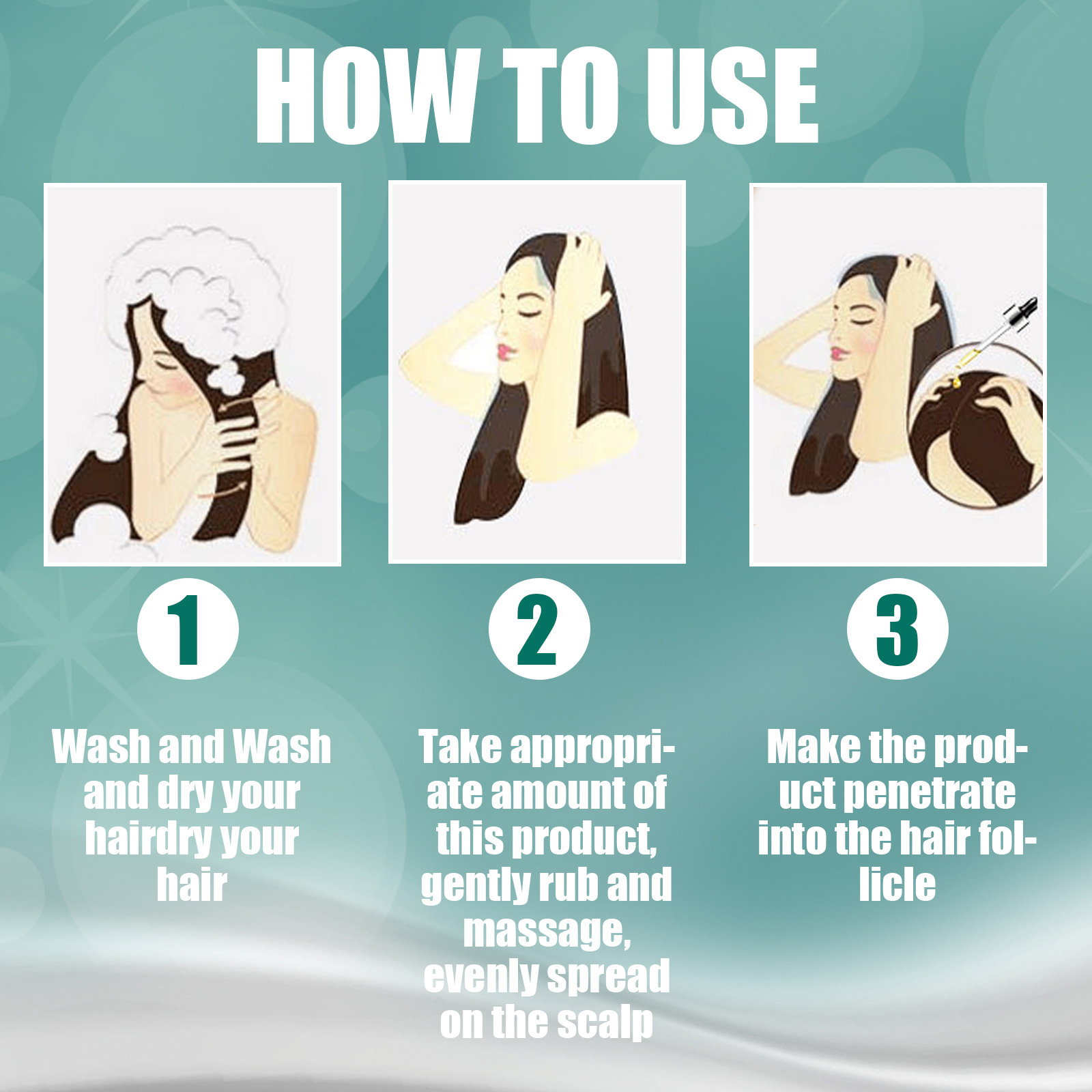 HOW TO USE

1

Wash and Wash and dry your hairdry your hair

2

Take appropriate amount of this product, gently rub and massage, evenly spread on the scalp

3

Make the product penetrate into the hair follicle