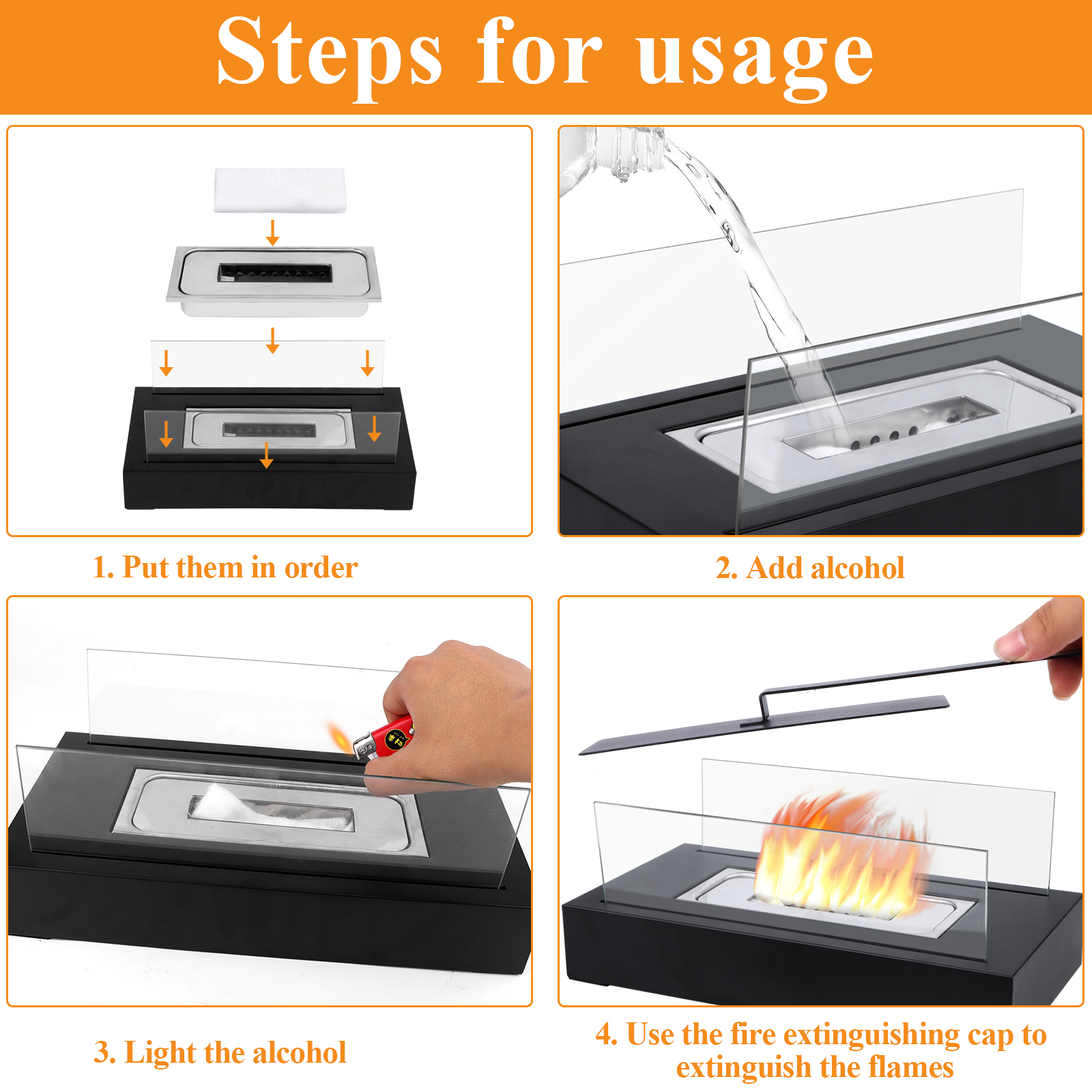 Steps for usage

1. Put them in order

2. Add alcohol

3. Light the alcohol

4. Use the fire extinguishing cap to extinguish the flames