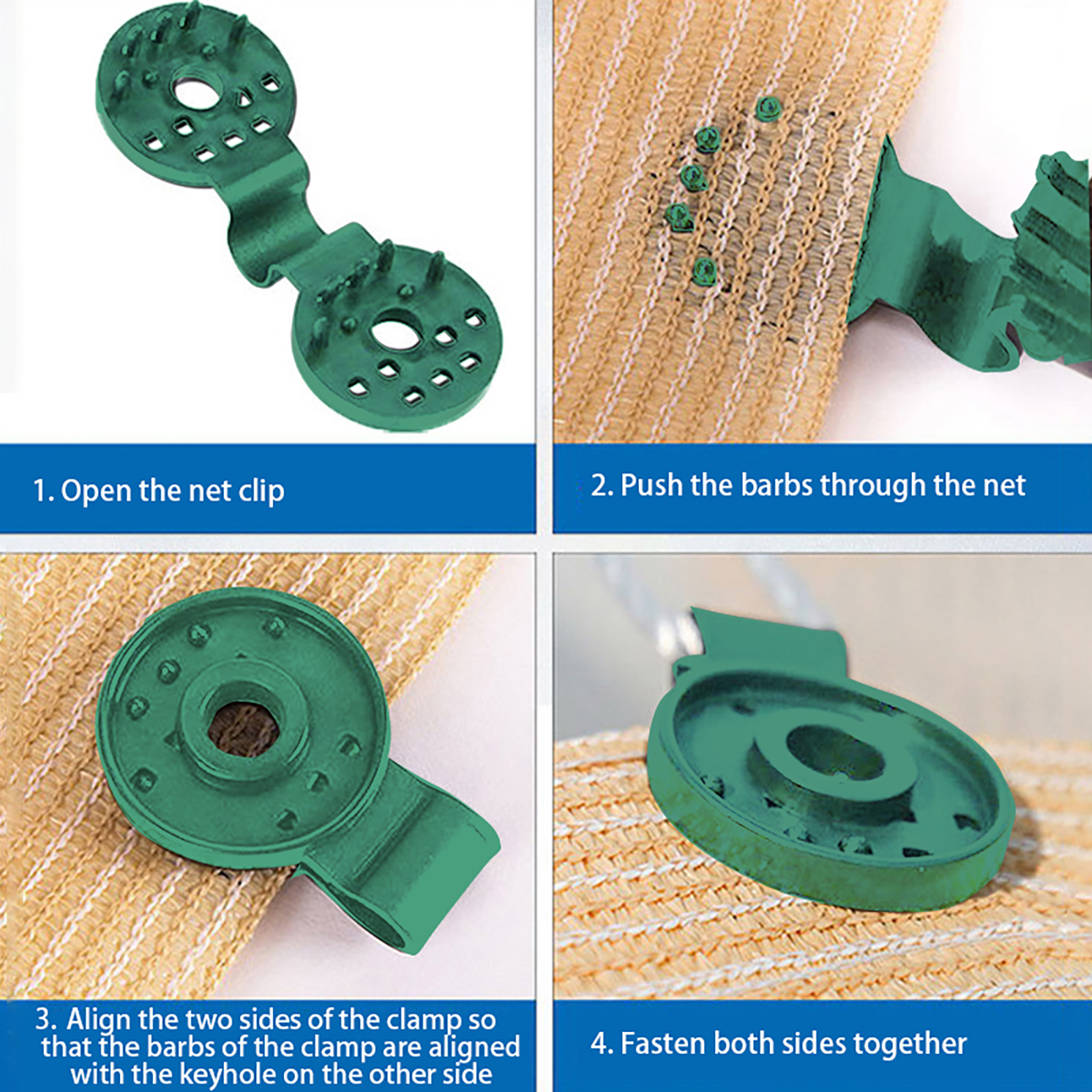 1. Open the net clip

2. Push the barbs through the net

3. Align the two sides of the clamp so that the barbs of the clamp are aligned with the keyhole on the other side

4. Fasten both sides together