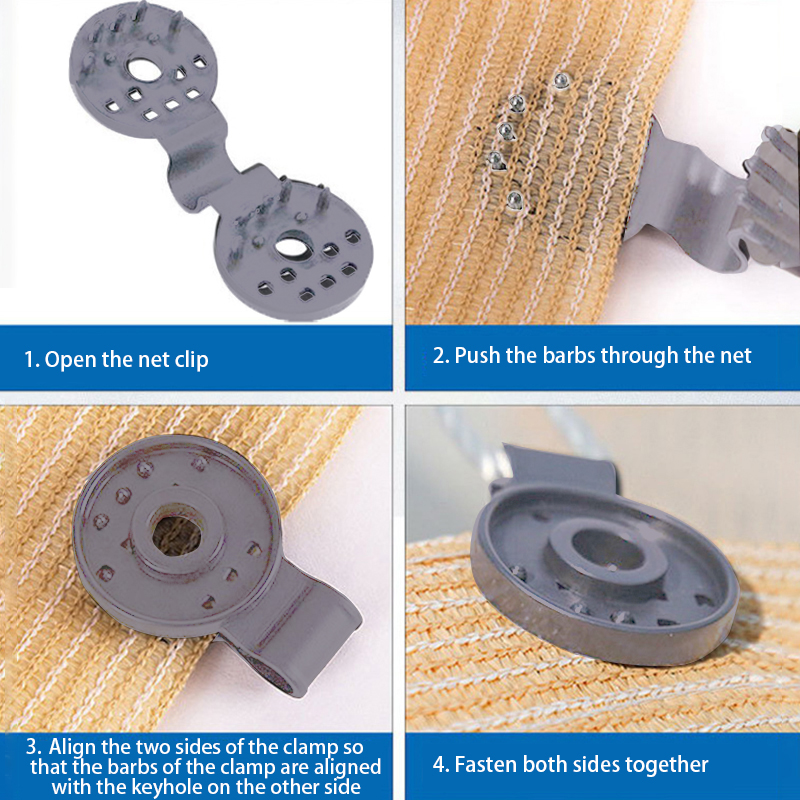 1. Open the net clip

2. Push the barbs through the net

3. Align the two sides of the clamp so that the barbs of the clamp are aligned with the keyhole on the other side

4. Fasten both sides together