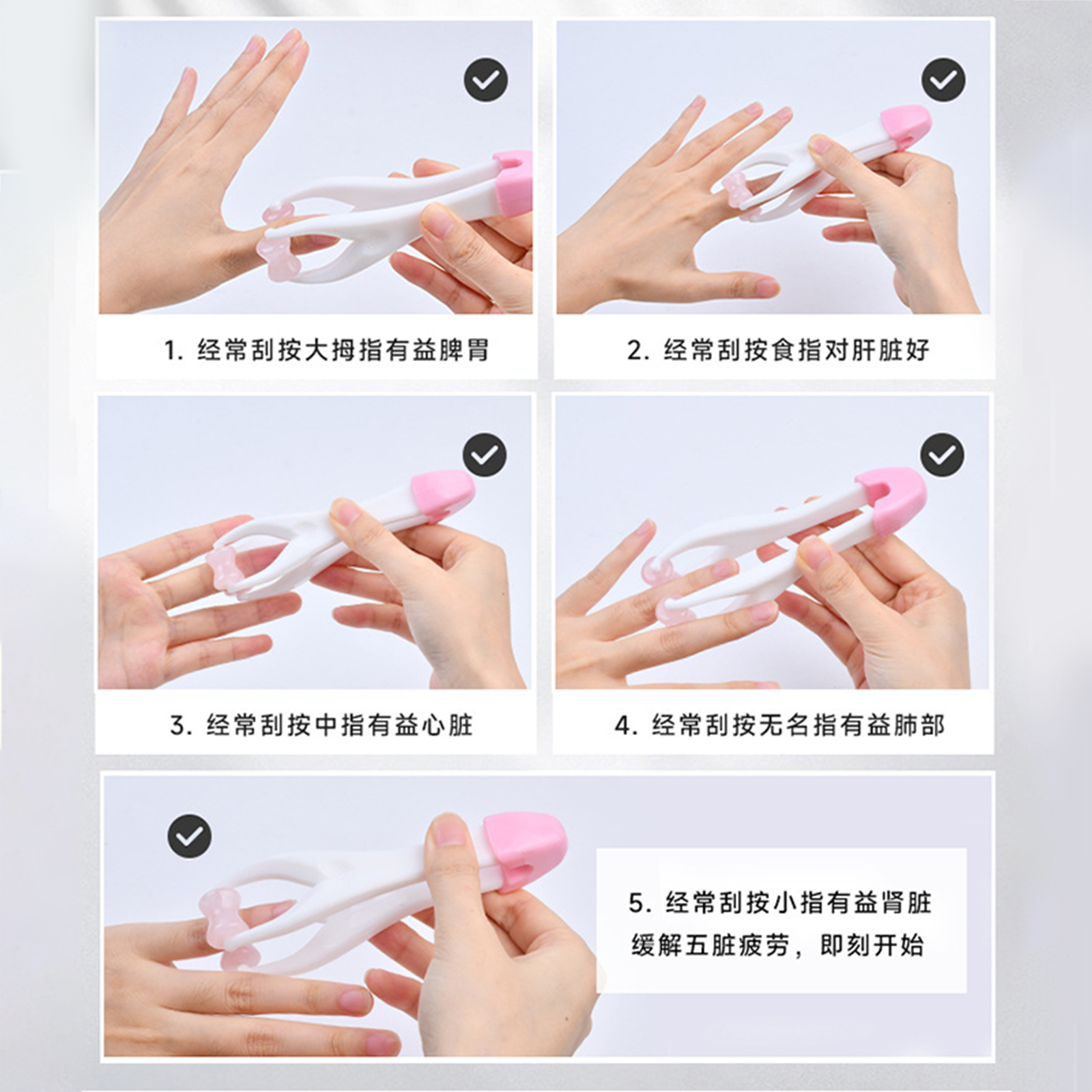 1. 经常刮按大拇指有益脾胃

2. 经常刮按食指对肝脏好

3. 经常刮按中指有益心脏

4. 经常刮按无名指有益肺部

5. 经常刮按小指有益肾脏
缓解五脏疲劳，即刻开始