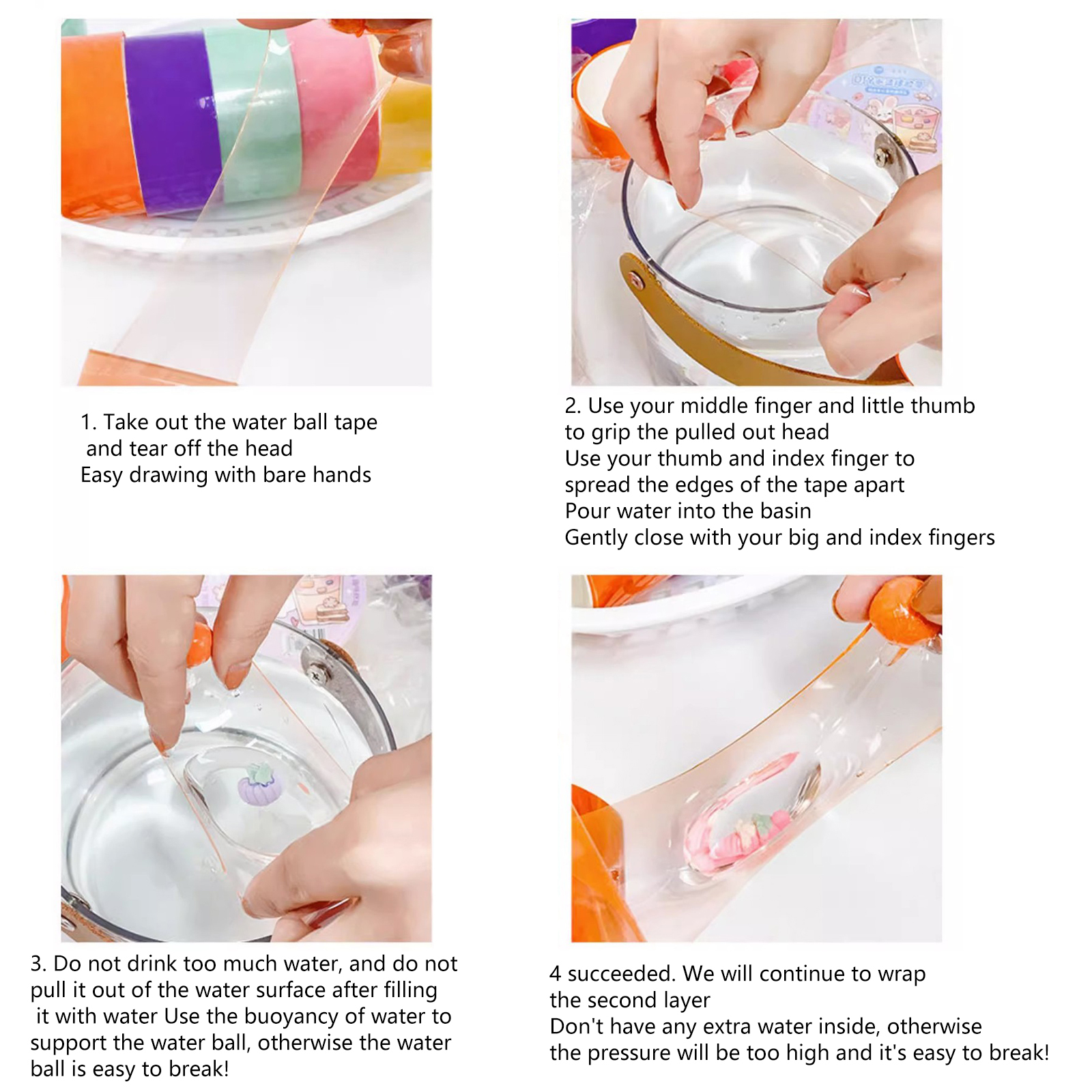 1. Take out the water ball tape and tear off the head
Easy drawing with bare hands

2. Use your middle finger and little thumb to grip the pulled out head
Use your thumb and index finger to spread the edges of the tape apart
Pour water into the basin
Gently close with your big and index fingers

3. Do not drink too much water, and do not pull it out of the water surface after filling it with water Use the buoyancy of water to support the water ball, otherwise the water ball is easy to break!

4 succeeded. We will continue to wrap the second layer
Don't have any extra water inside, otherwise the pressure will be too high and it's easy to break!