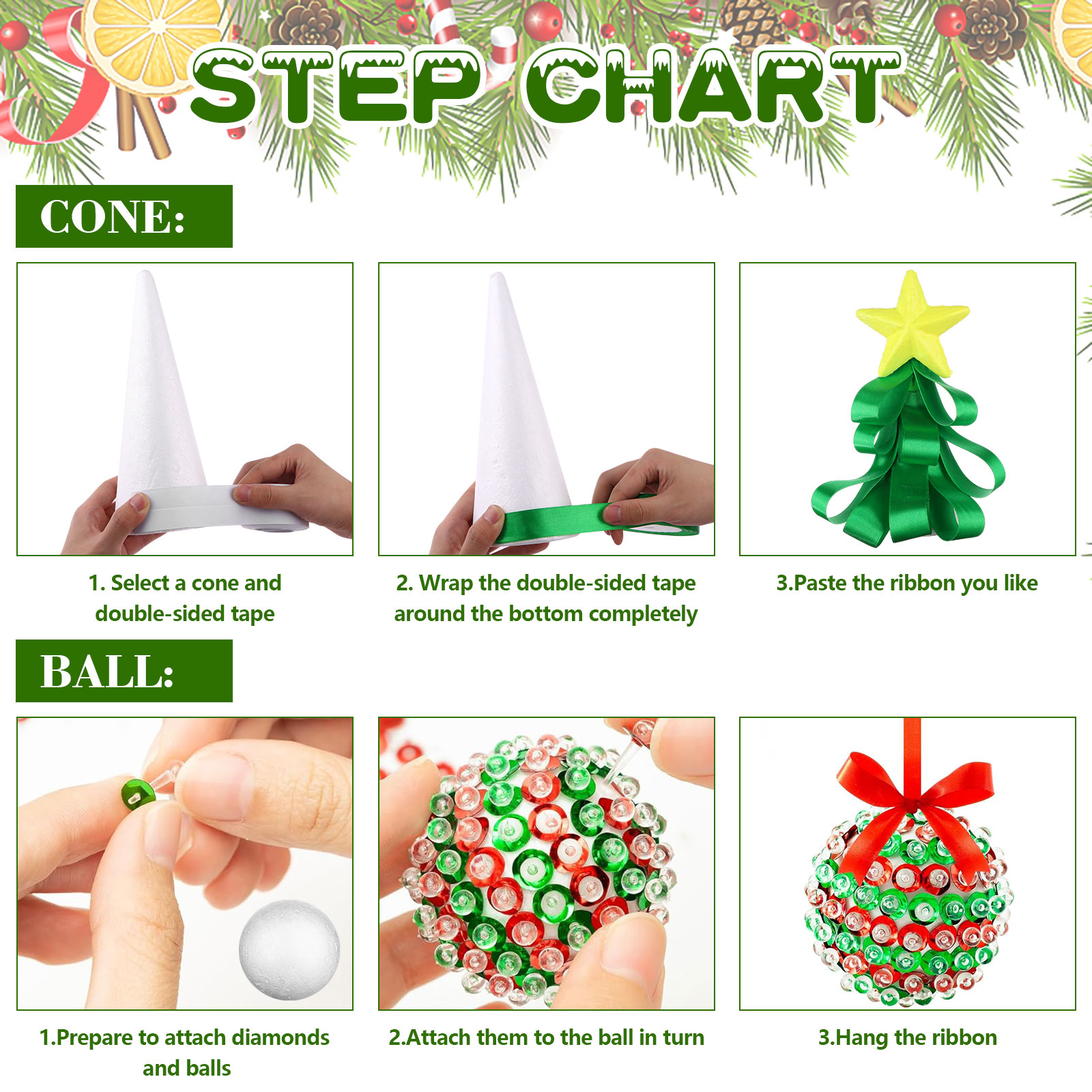 STEP CHART

CONE:

1. Select a cone and double-sided tape

2. Wrap the double-sided tape around the bottom completely

3.Paste the ribbon you like

BALL:

1.Prepare to attach diamonds and balls

2.Attach them to the ball in turn

3.Hang the ribbon