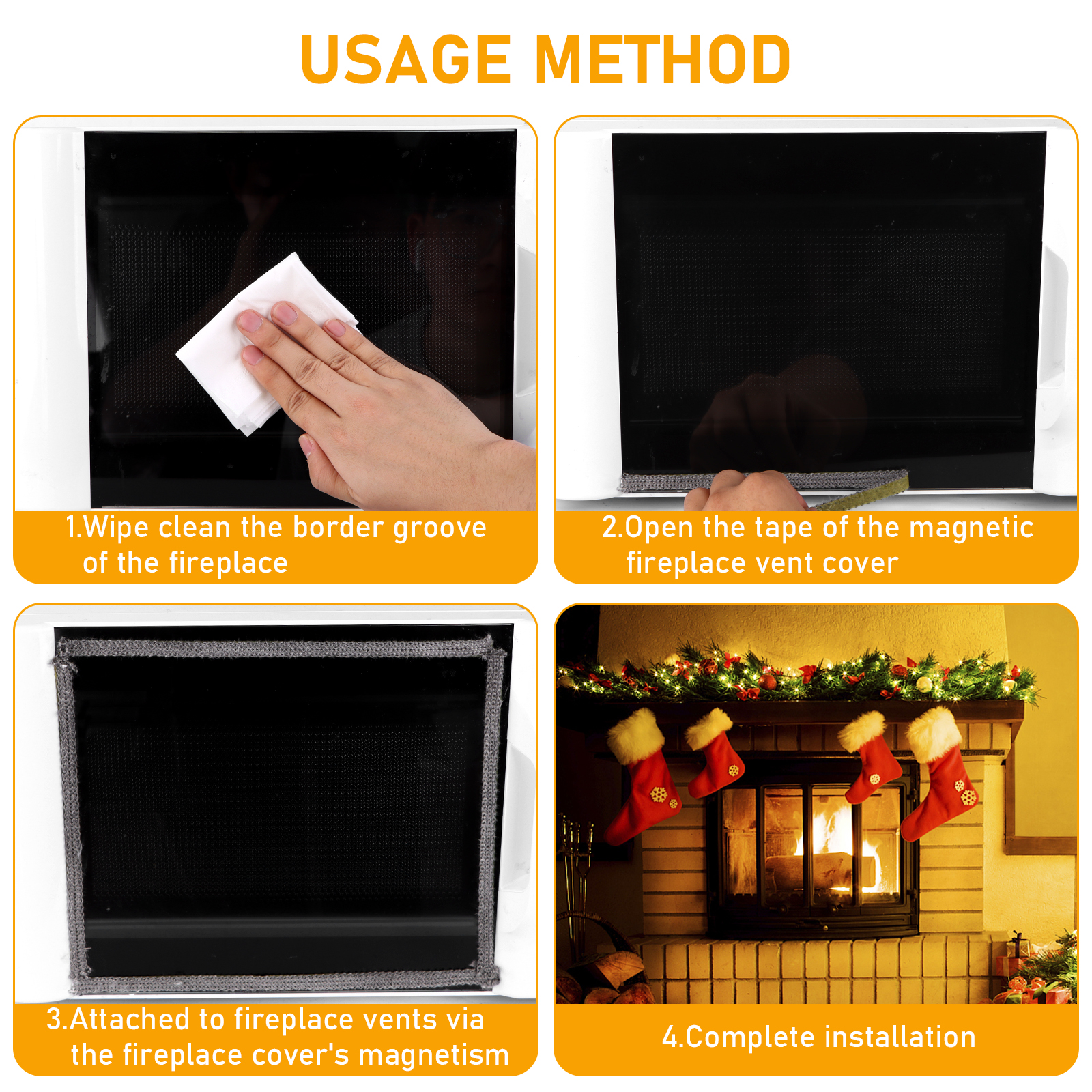 USAGE METHOD

1.Wipe clean the border groove of the fireplace

2.Open the tape of the magnetic fireplace vent cover

3.Attached to fireplace vents via the fireplace cover's magnetism

4.Complete installation