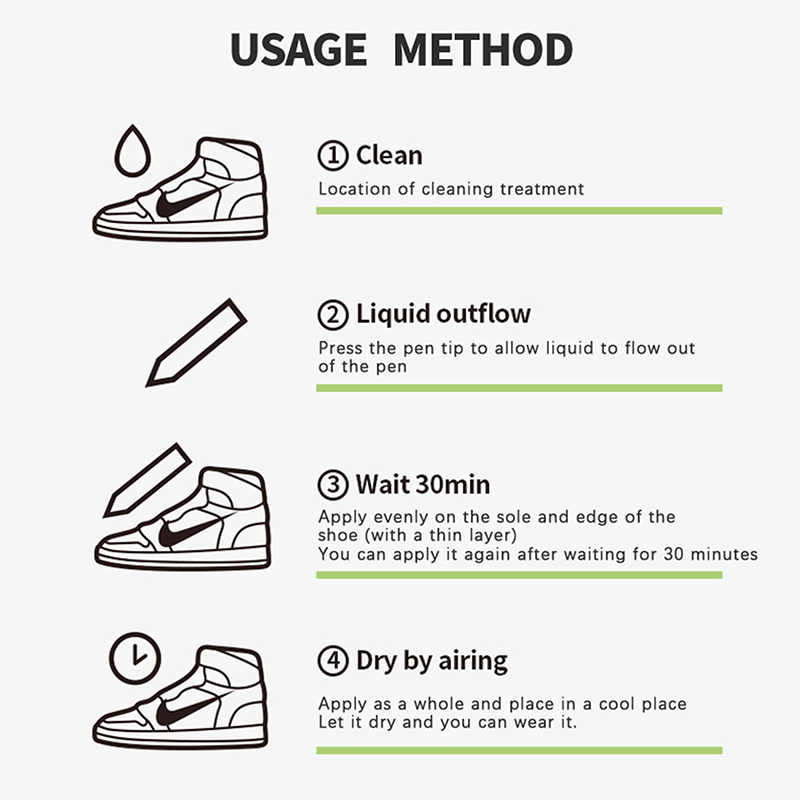 USAGE METHOD

① Clean
Location of cleaning treatment

② Liquid outflow
Press the pen tip to allow liquid to flow out of the pen

③ Wait 30min
Apply evenly on the sole and edge of the shoe (with a thin layer)
You can apply it again after waiting for 30 minutes

④ Dry by airing
Apply as a whole and place in a cool place
Let it dry and you can wear it.