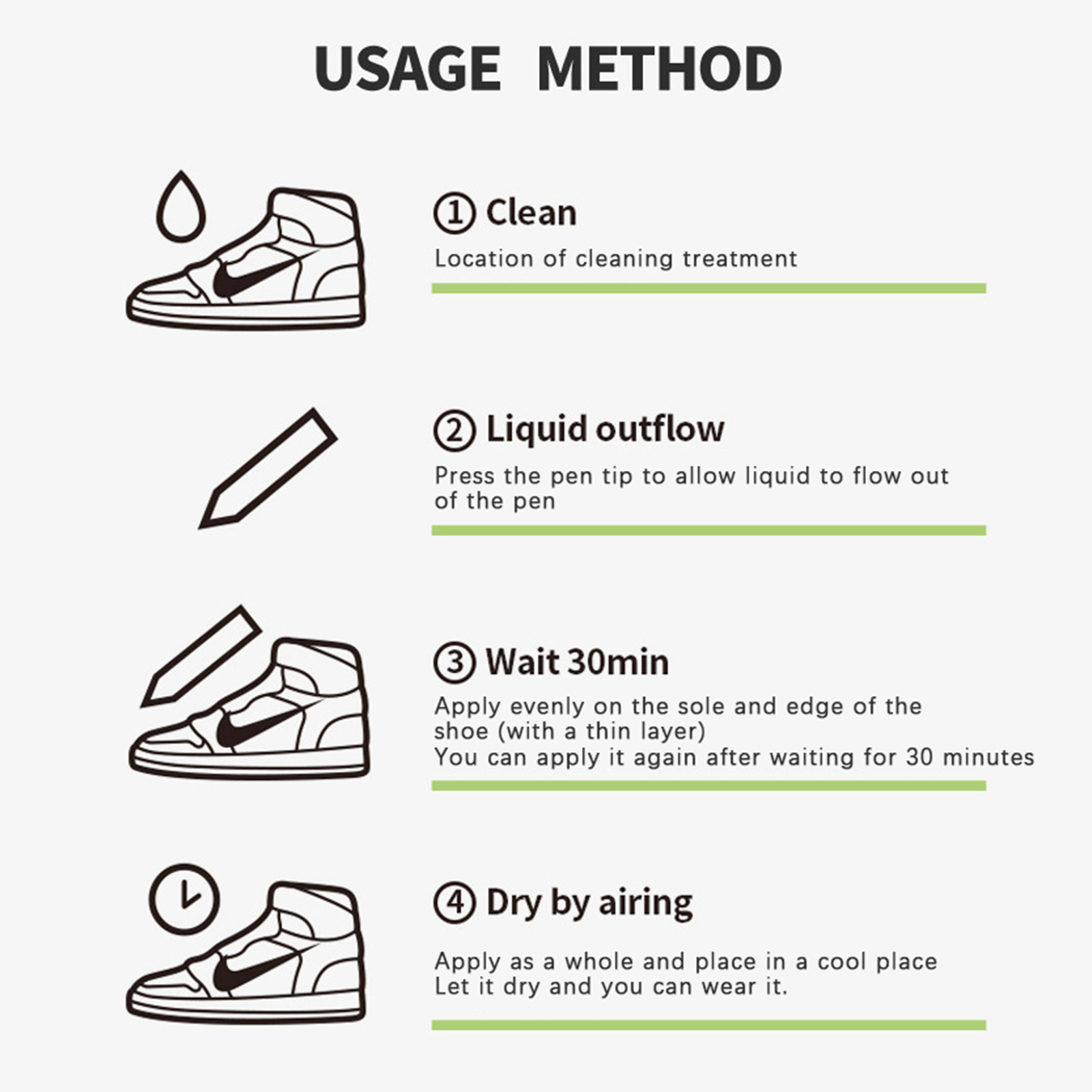 USAGE METHOD

① Clean

Location of cleaning treatment

② Liquid outflow

Press the pen tip to allow liquid to flow out of the pen

③ Wait 30min

Apply evenly on the sole and edge of the shoe (with a thin layer)
You can apply it again after waiting for 30 minutes

④ Dry by airing

Apply as a whole and place in a cool place
Let it dry and you can wear it.