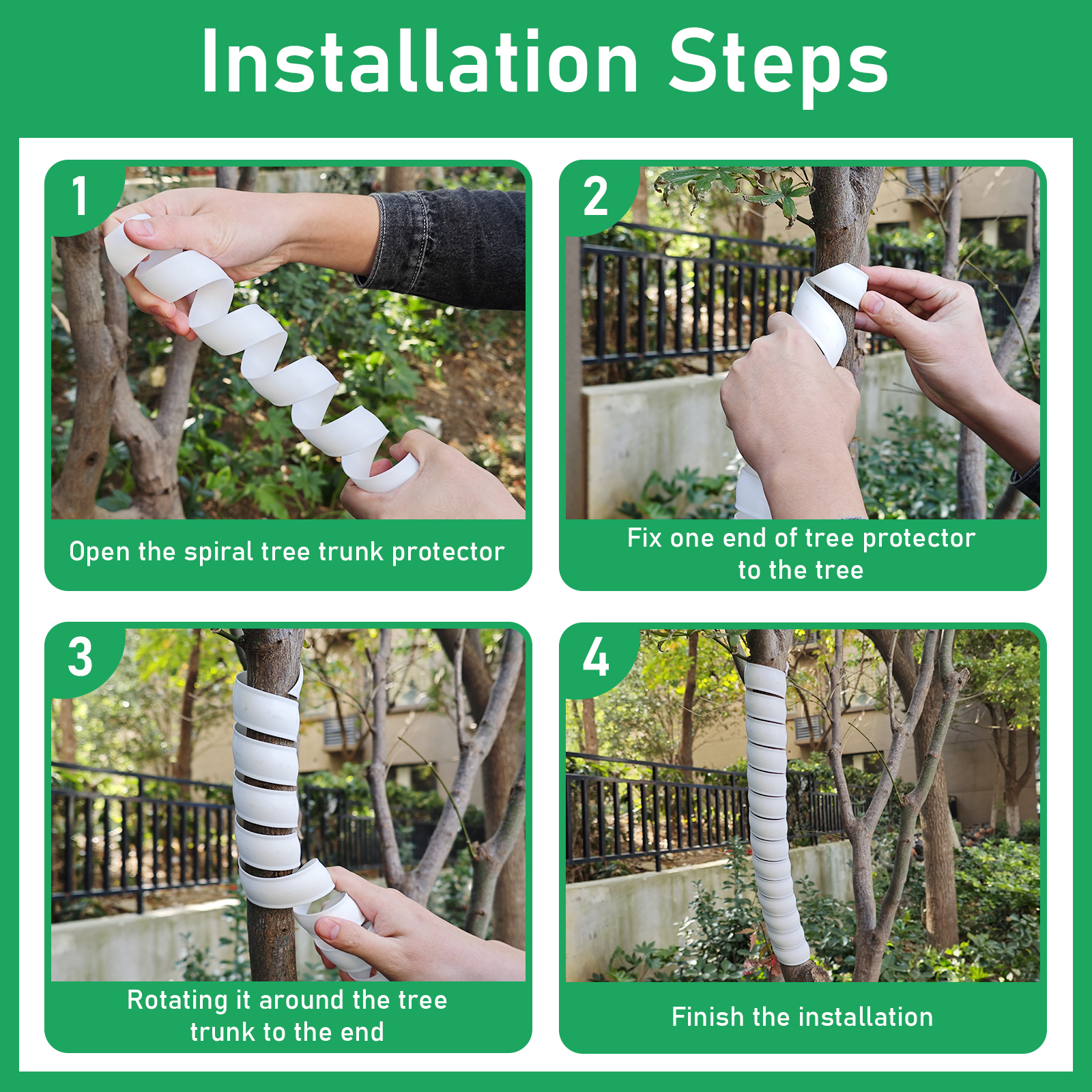 Installation Steps

1

Open the spiral tree trunk protector

2

Fix one end of tree protector to the tree

3

Rotating it around the tree trunk to the end

4

Finish the installation