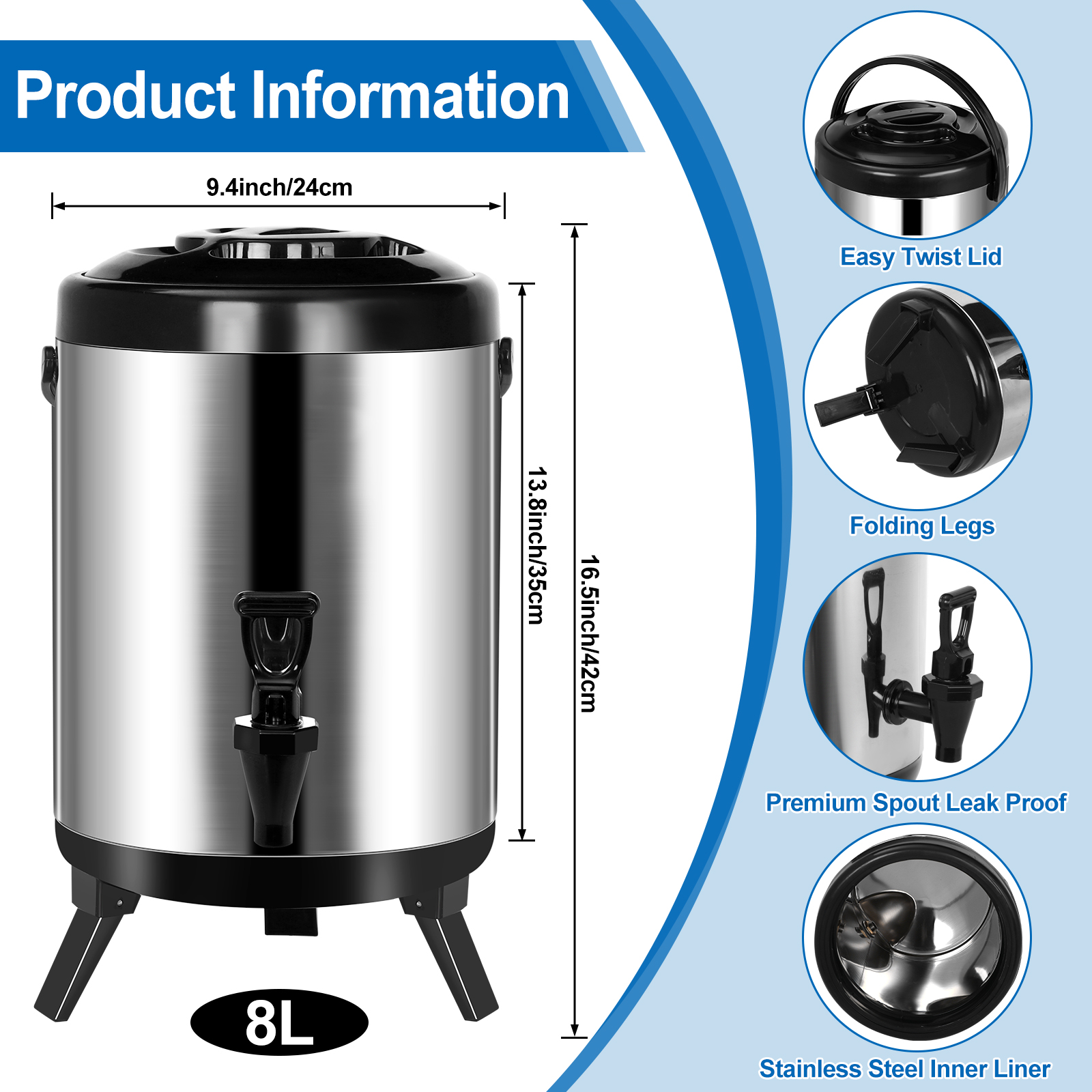 Product Information

9.4inch/24cm

13.8inch/35cm

16.5inch/42cm

8L

Easy Twist Lid

Folding Legs

Premium Spout Leak Proof

Stainless Steel Inner Liner