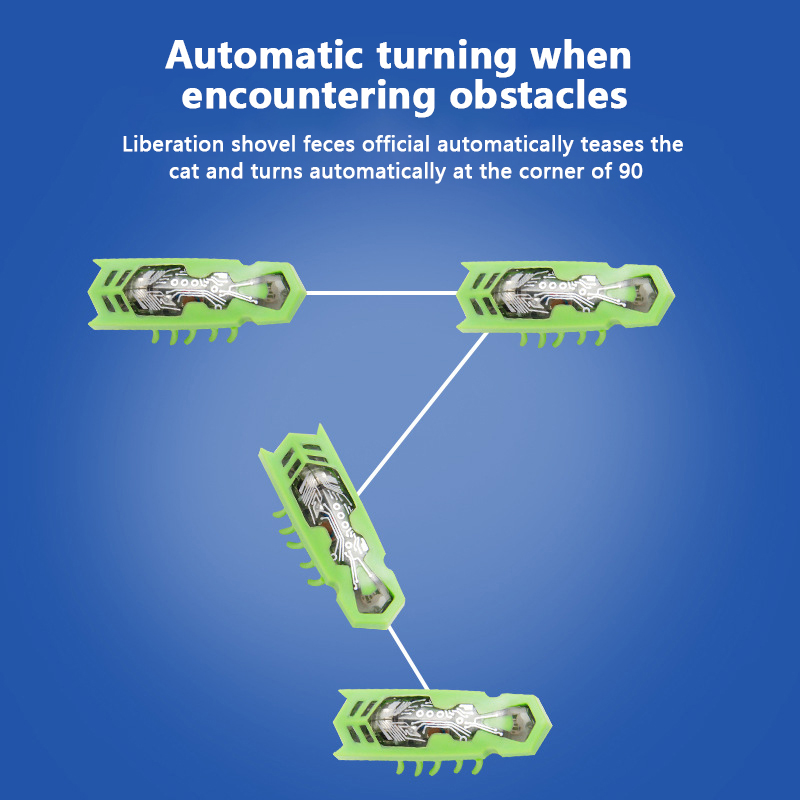 Automatic turning when encountering obstacles

Liberation shovel feces official automatically teases the cat and turns automatically at the corner of 90