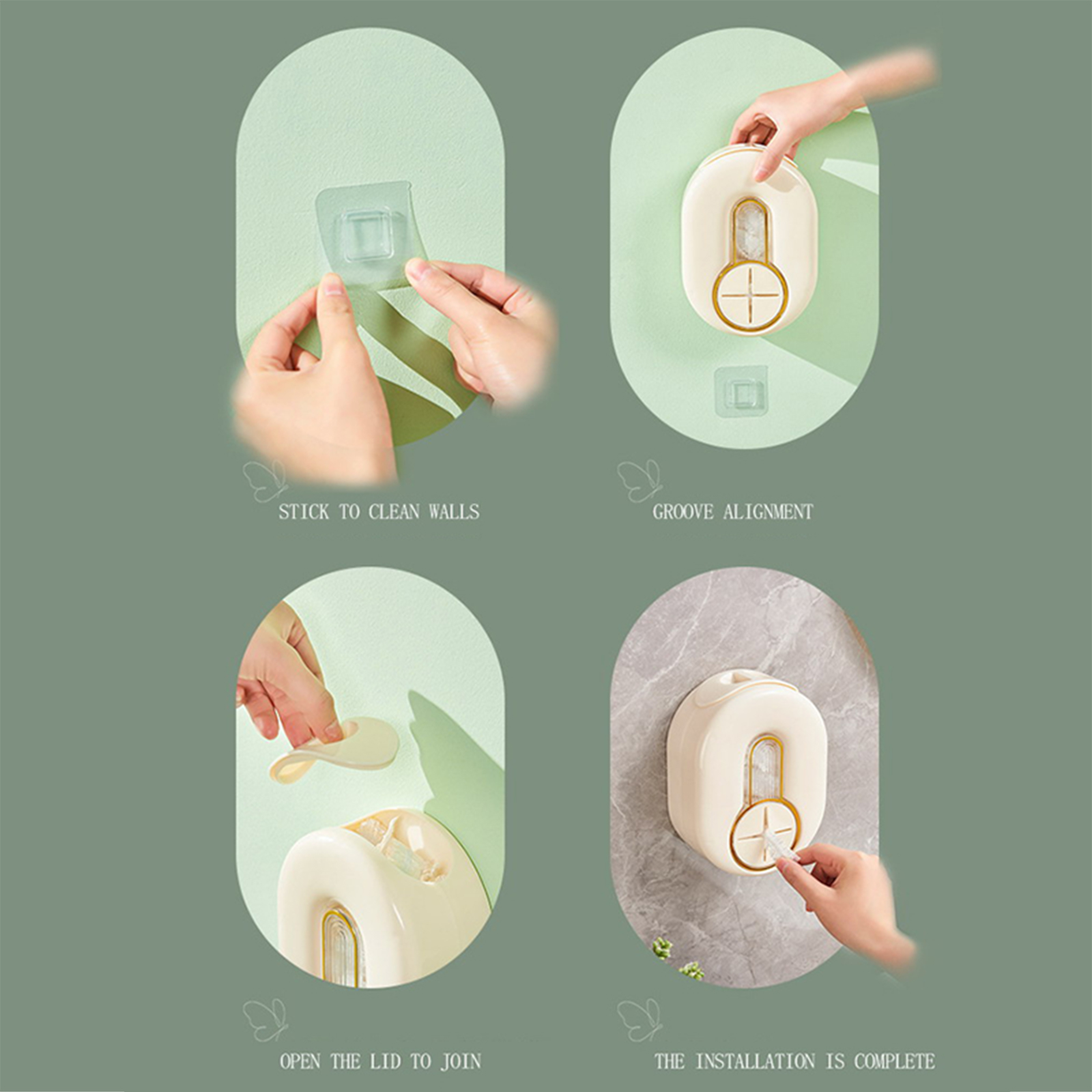 STICK TO CLEAN WALLS

GROOVE ALIGNMENT

OPEN THE LID TO JOIN

THE INSTALLATION IS COMPLETE