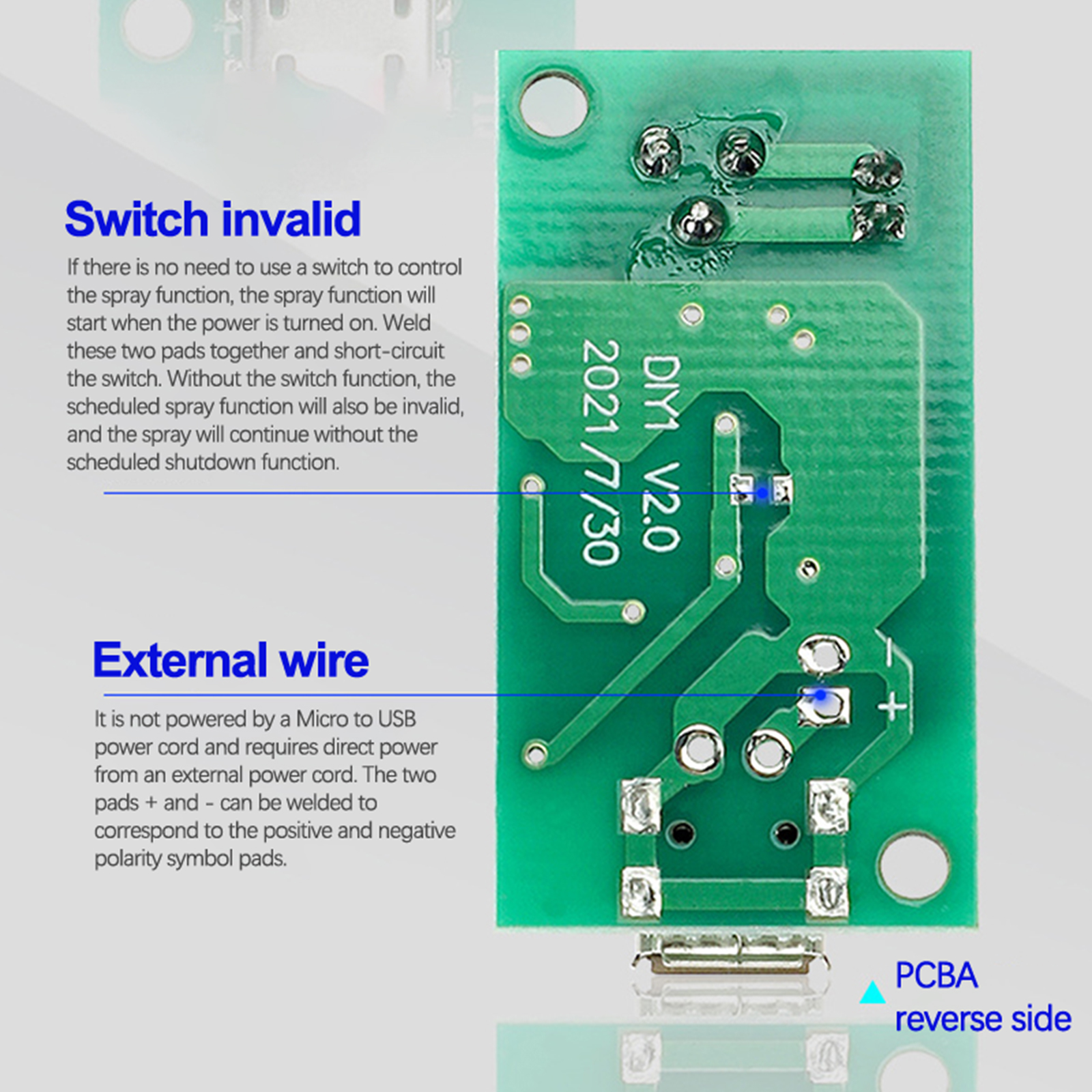 Switch invalid

If there is no need to use a switch to control the spray function, the spray function will start when the power is turned on. Weld these two pads together and short-circuit the switch. Without the switch function, the scheduled spray function will also be invalid, and the spray will continue without the scheduled shutdown function.

DIY1 V2.0
2021/7/30

External wire

It is not powered by a Micro to USB power cord and requires direct power from an external power cord. The two pads + and - can be welded to correspond to the positive and negative polarity symbol pads.

-
+

PCBA reverse side