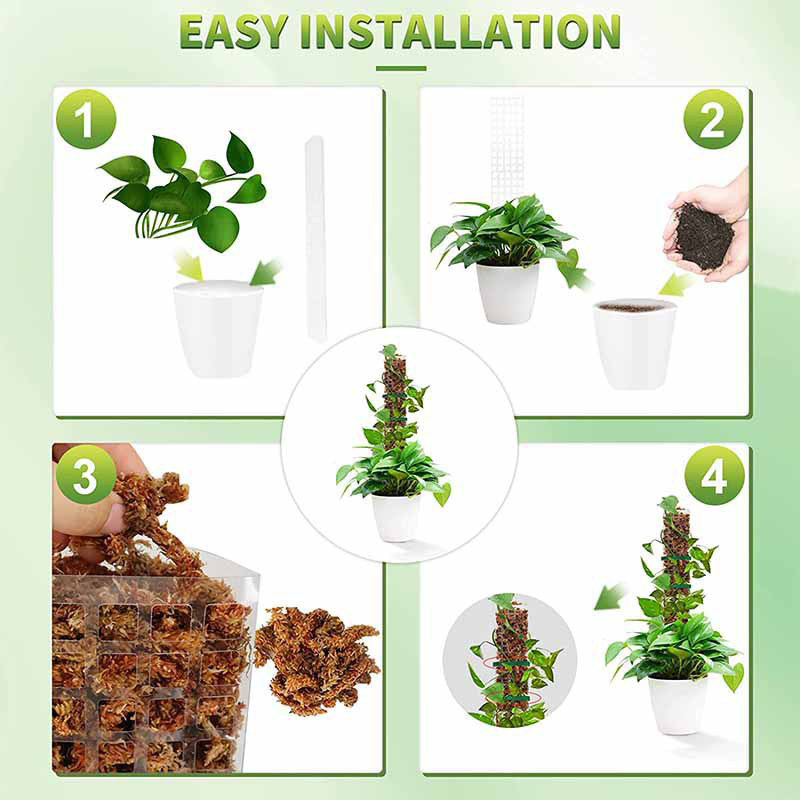 EASY INSTALLATION

1

2

3

4