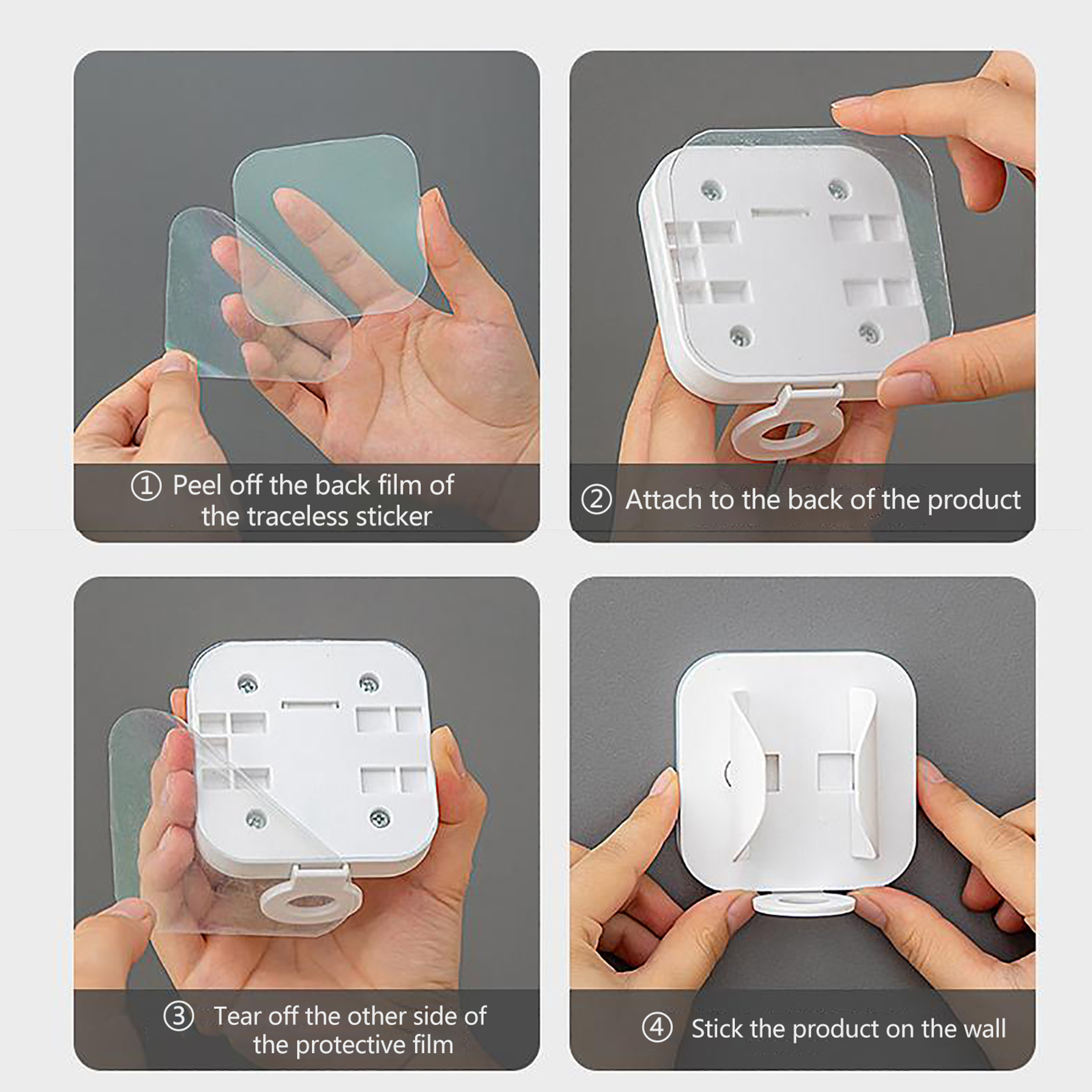 ① Peel off the back film of the traceless sticker

② Attach to the back of the product

③ Tear off the other side of the protective film

④ Stick the product on the wall