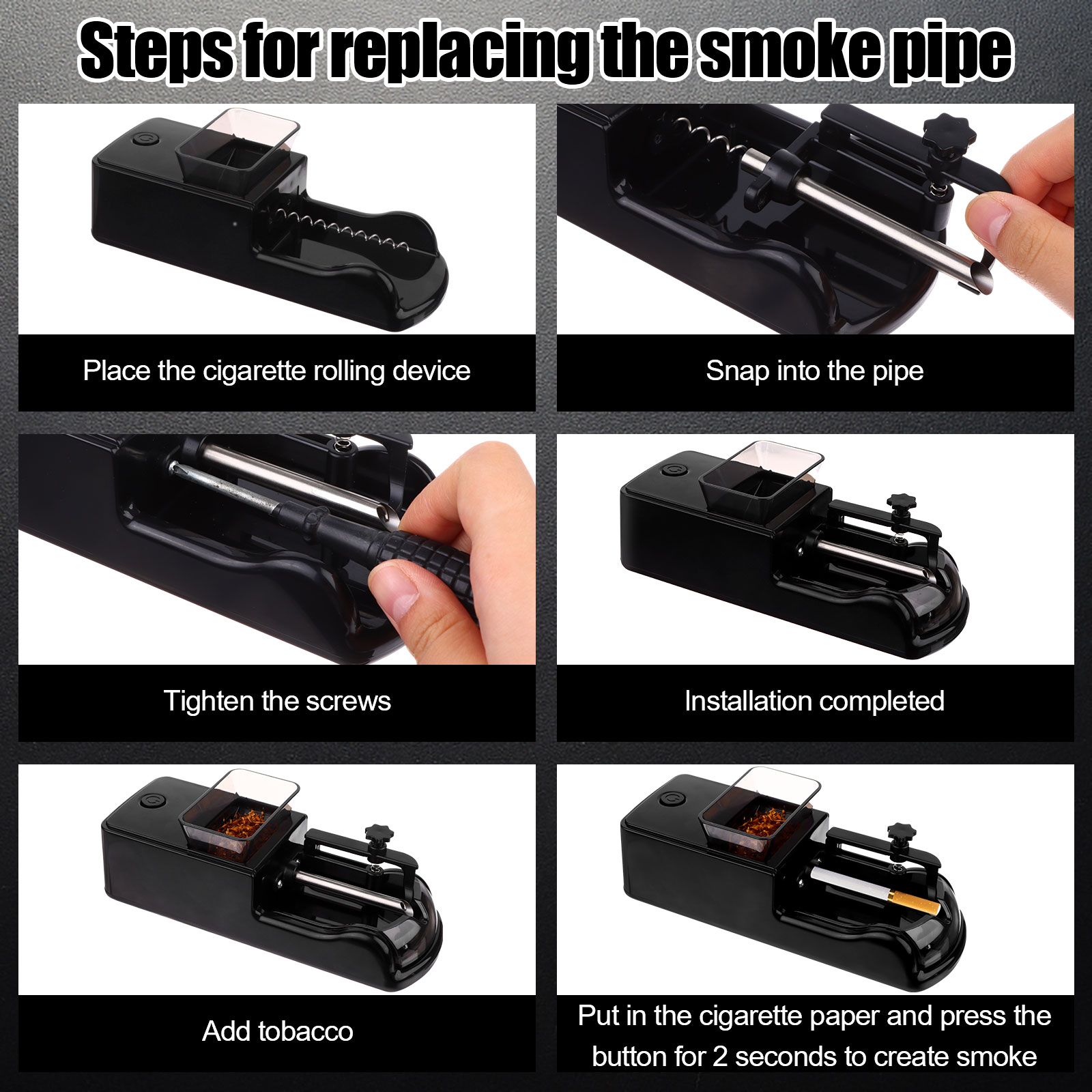 Steps for replacing the smoke pipe

Place the cigarette rolling device

Snap into the pipe

Tighten the screws

Installation completed

Add tobacco

Put in the cigarette paper and press the button for 2 seconds to create smoke