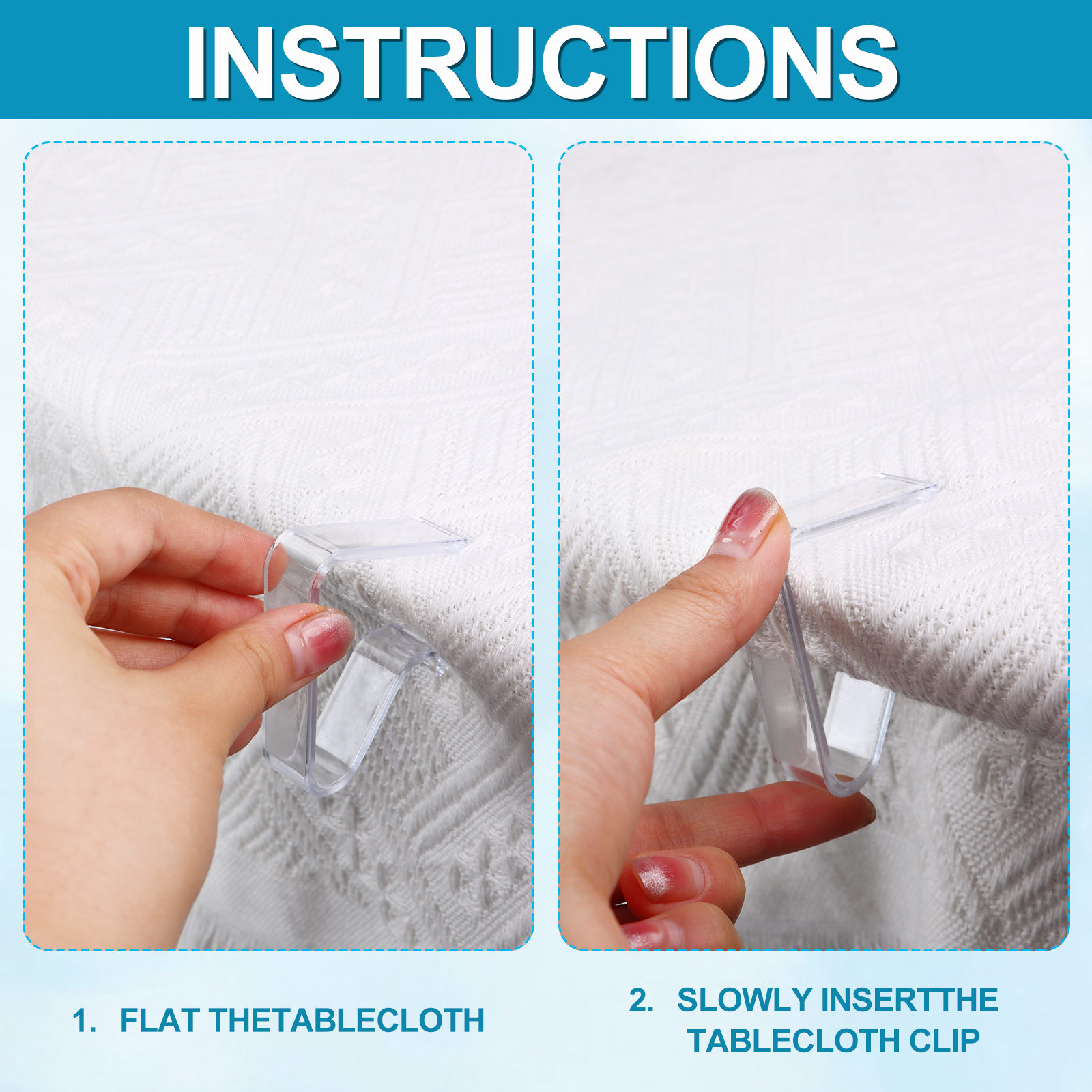 INSTRUCTIONS

1. FLAT THETABLECLOTH

2. SLOWLY INSERTTHE TABLECLOTH CLIP